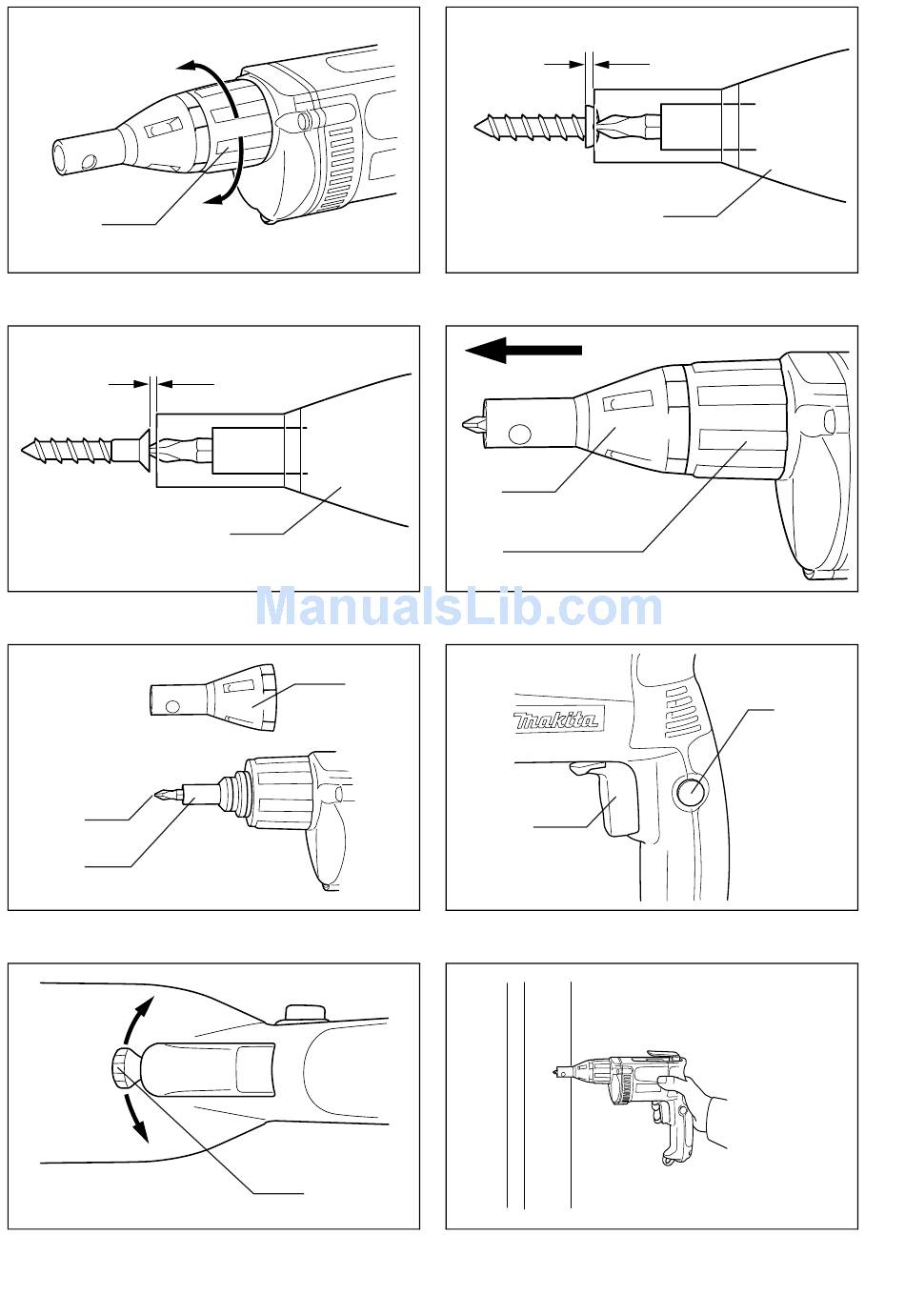 ManualsLib.com

makita