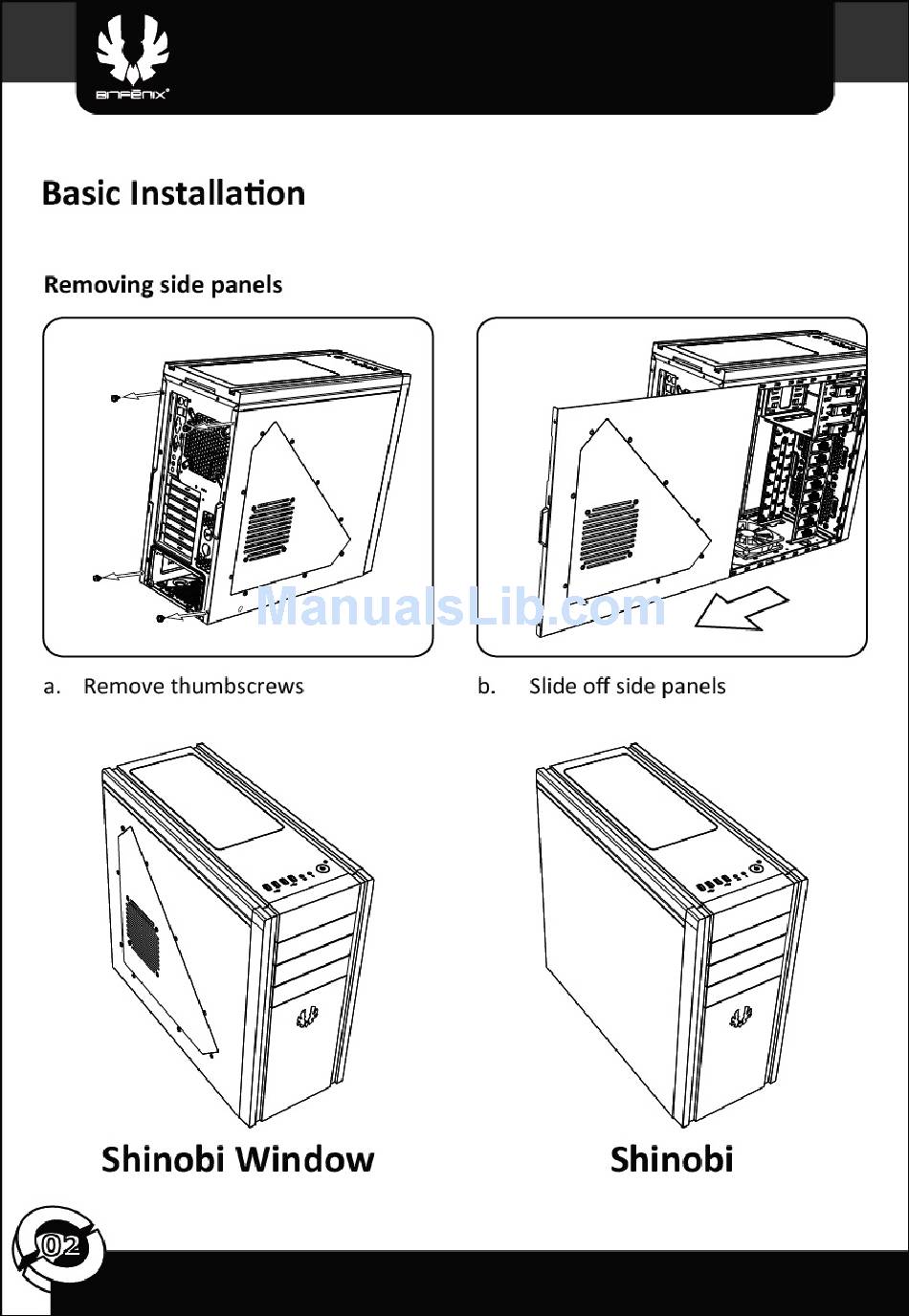 BITFENIX

Basic Installation

Removing side panels

ManualsLib.com

a. Remove thumbscrews

b. Slide off side panels

Shinobi Window

Shinobi

02