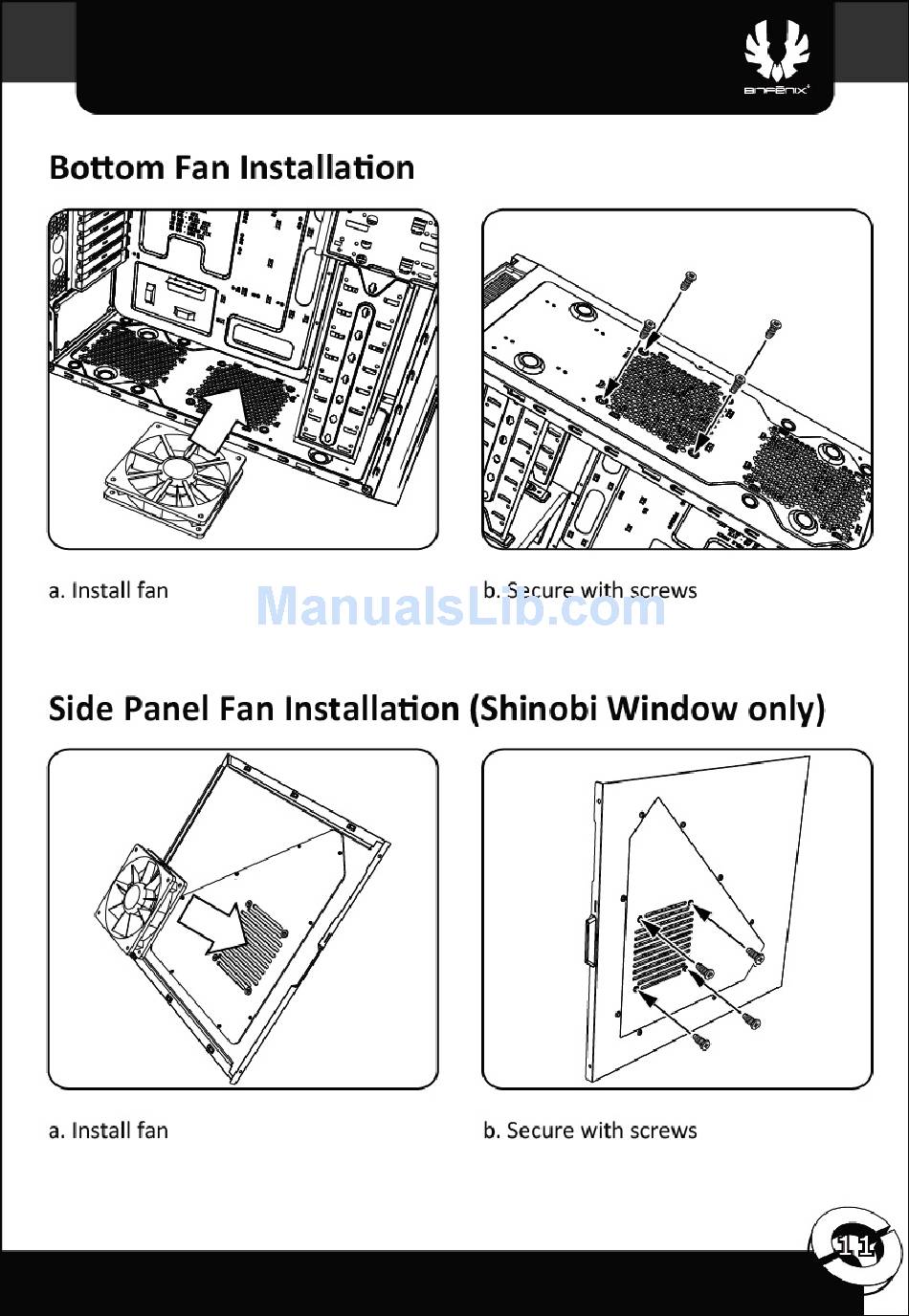 BITFENIX

Bottom Fan Installation

a. Install fan

b. Secure with screws

ManualsLib.com

Side Panel Fan Installation (Shinobi Window only)

a. Install fan

b. Secure with screws

11