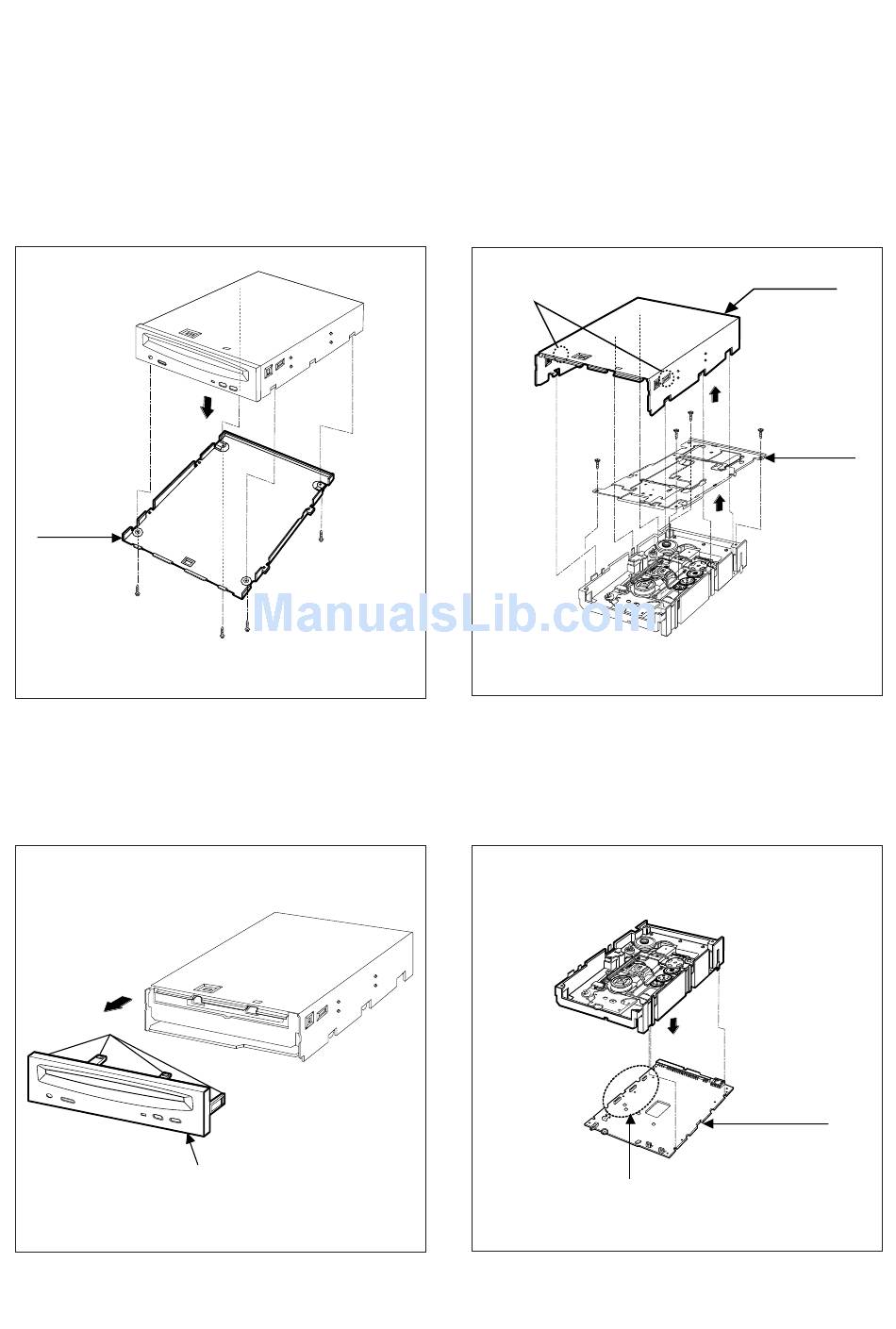 ManualsLib.com