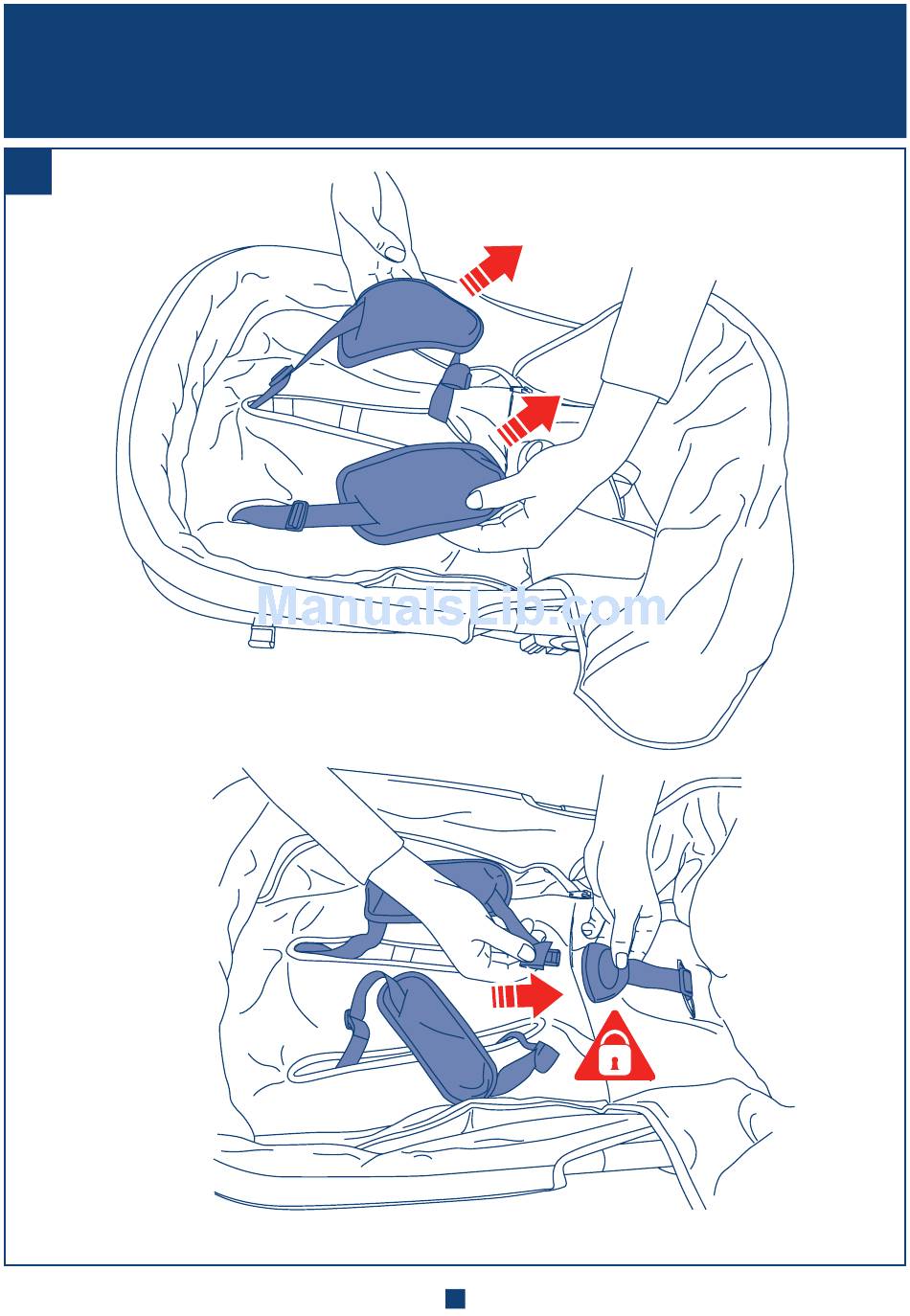 ManualsLib.com