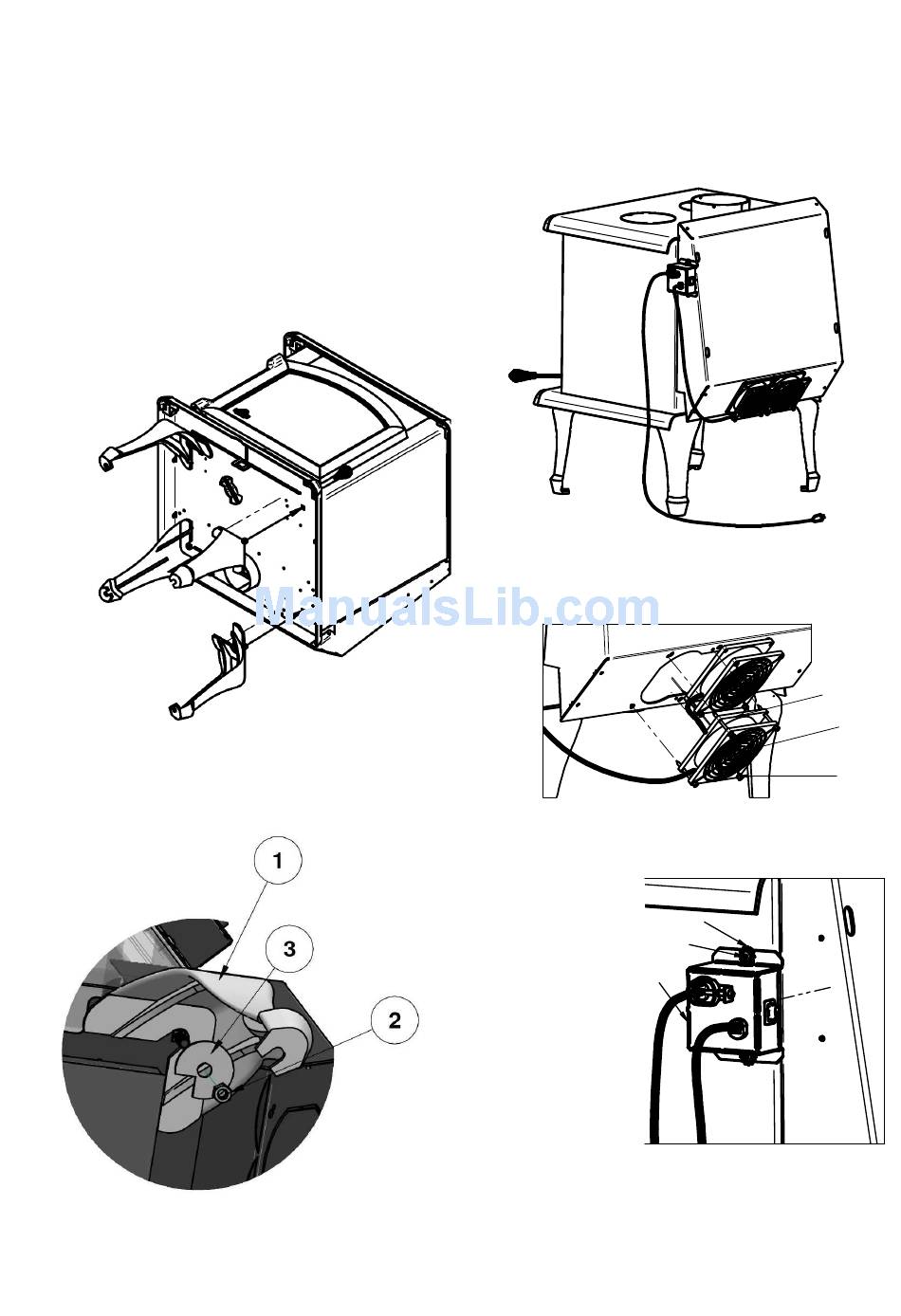 ManualsLib.com

1

3

2