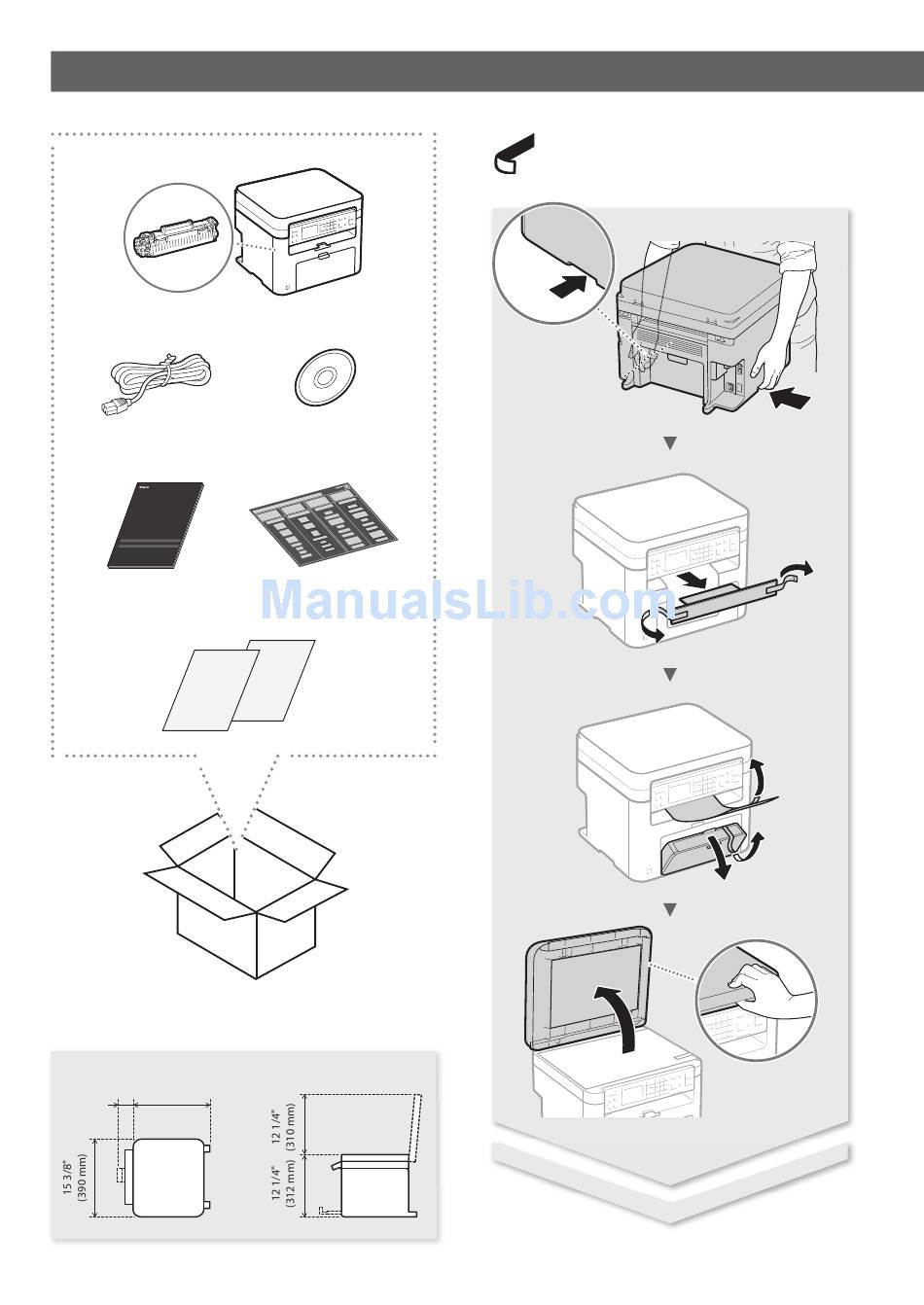 ManualsLib.com

15 3/8"
(390 mm)

12 1/4"
(310 mm)

12 1/4"
(312 mm)