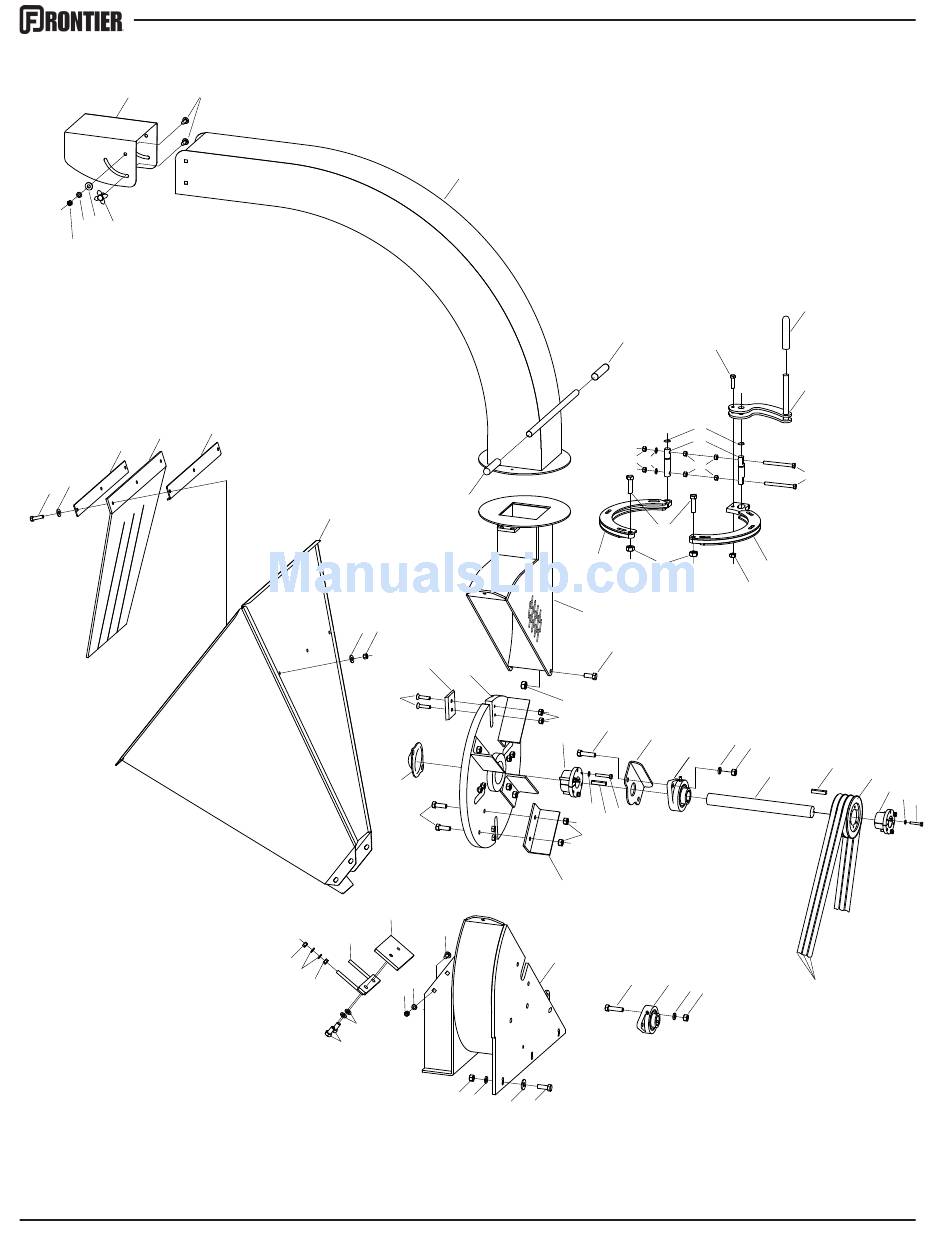 FRONTIER

ManualsLib.com