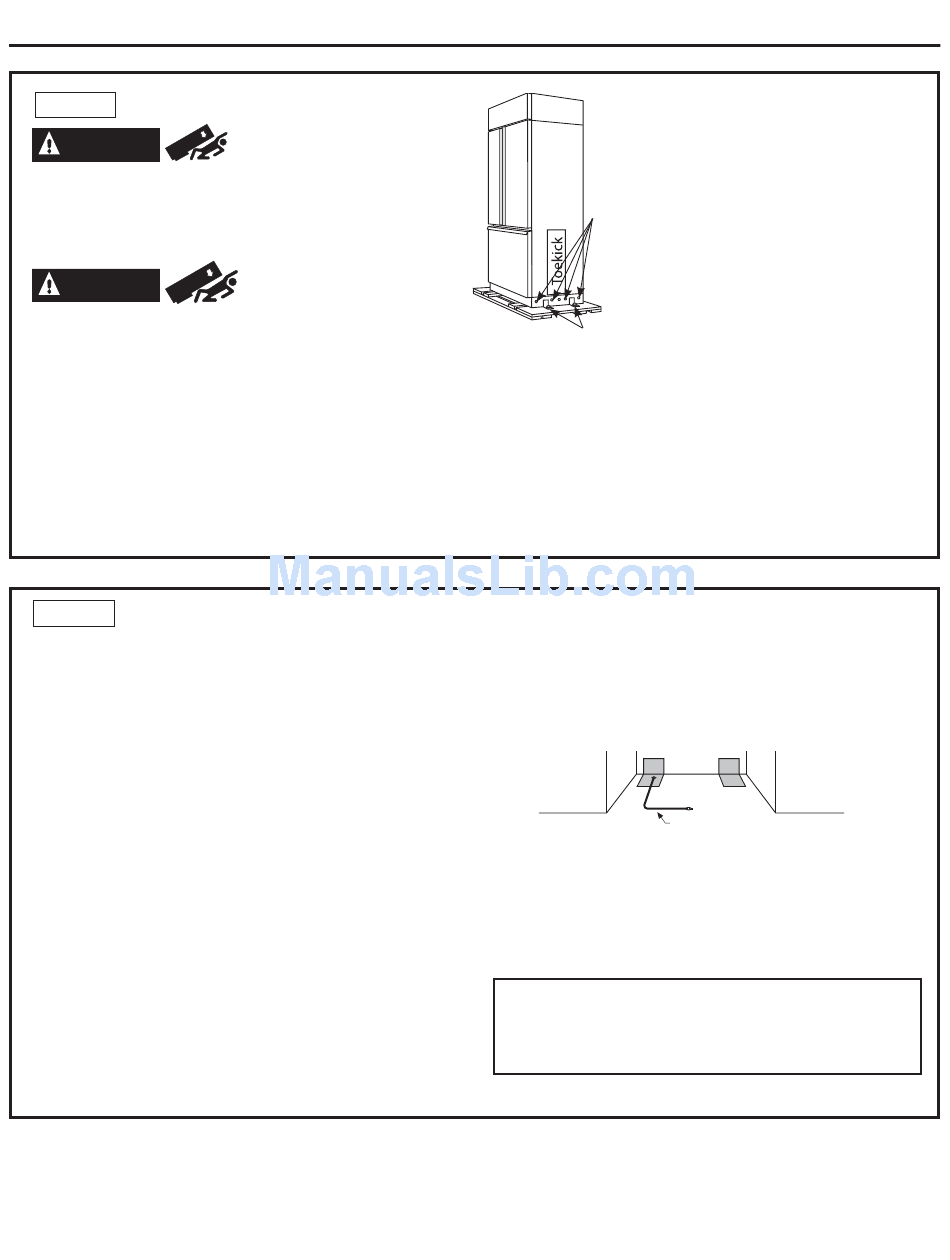 Toekick

ManualsLib.com