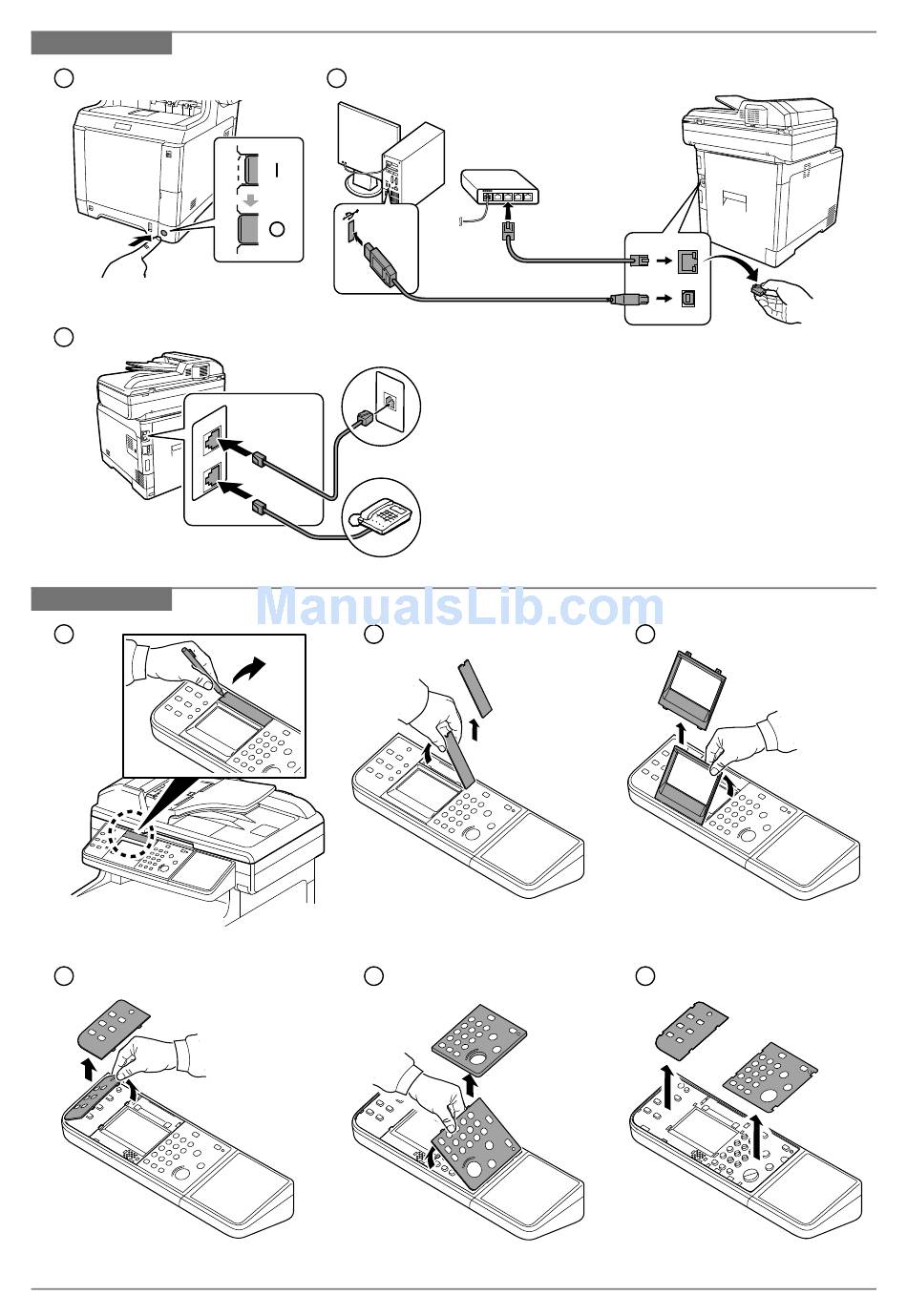 ManualsLib.com