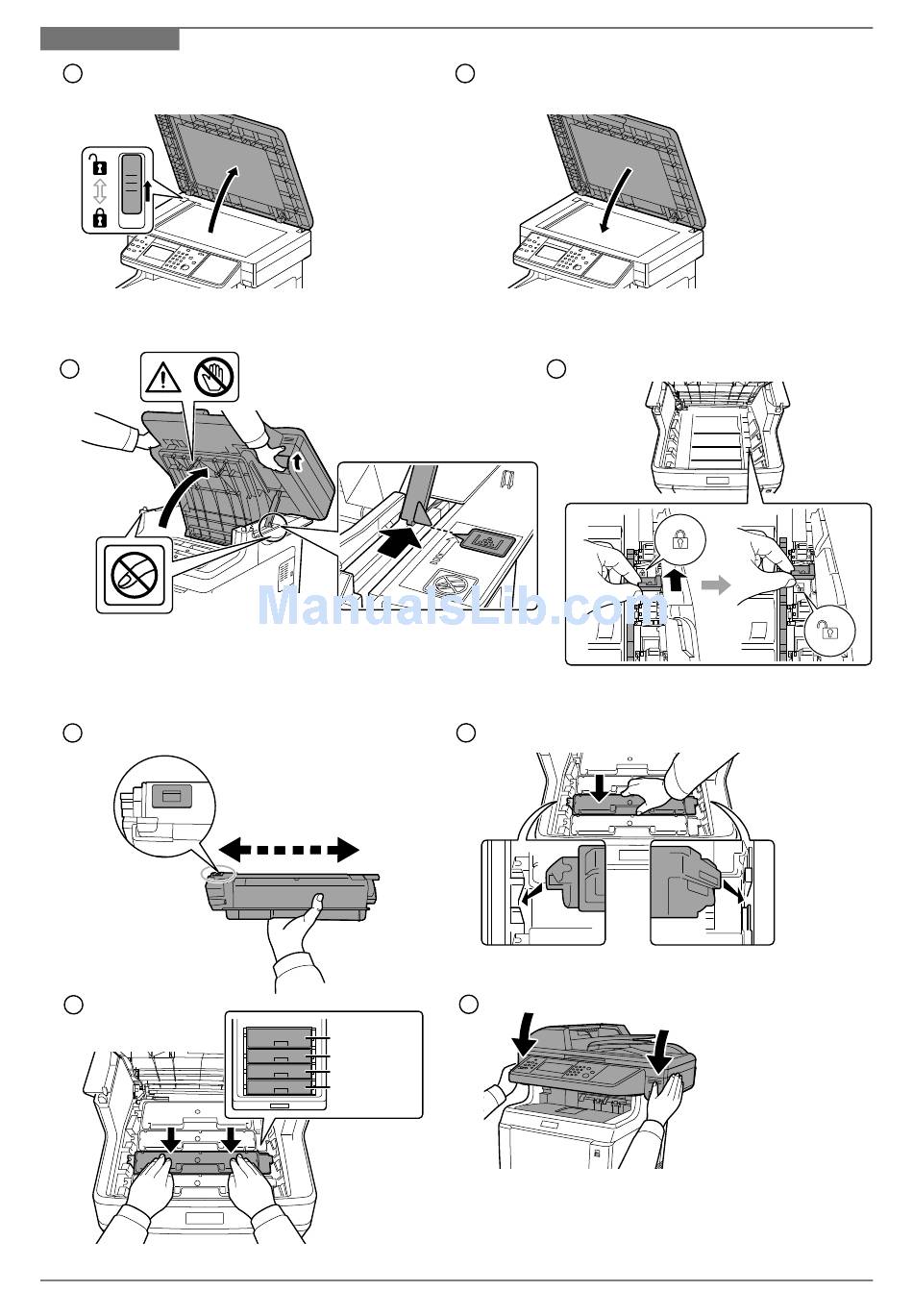 ManualsLib.com