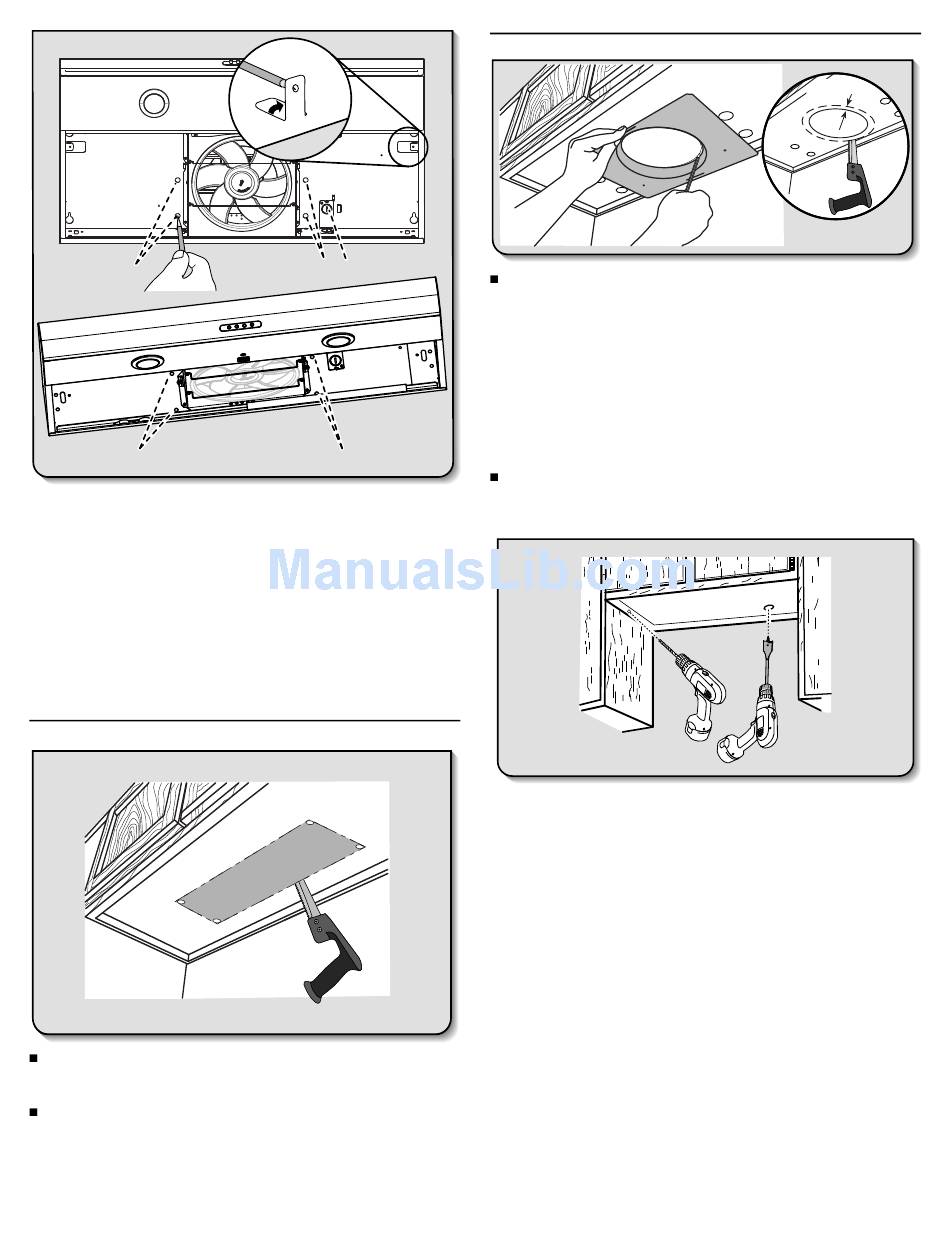 ManualsLib.com