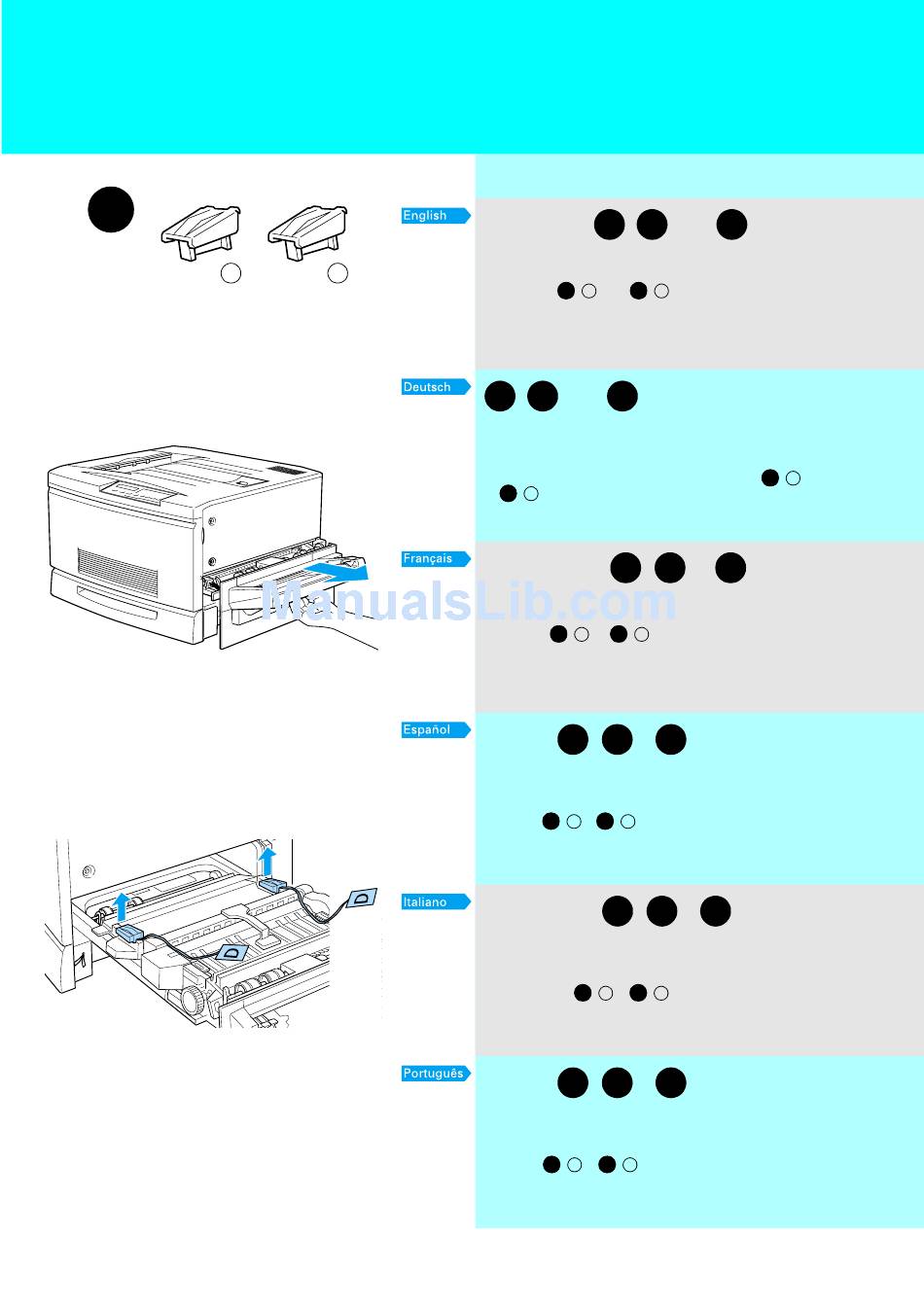 English

Deutsch

Français

Español

Italiano

Português

ManualsLib.com