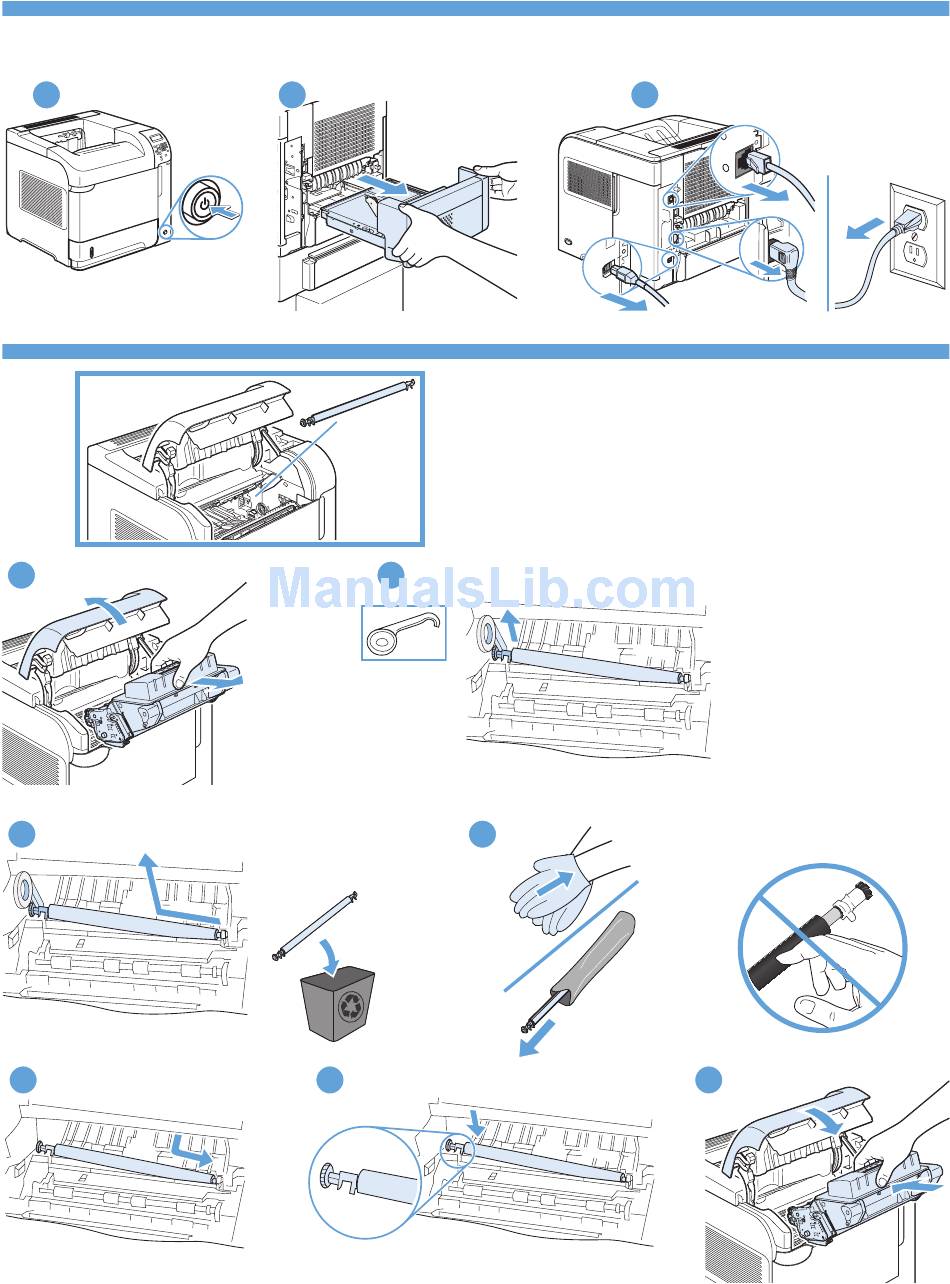 ManualsLib.com