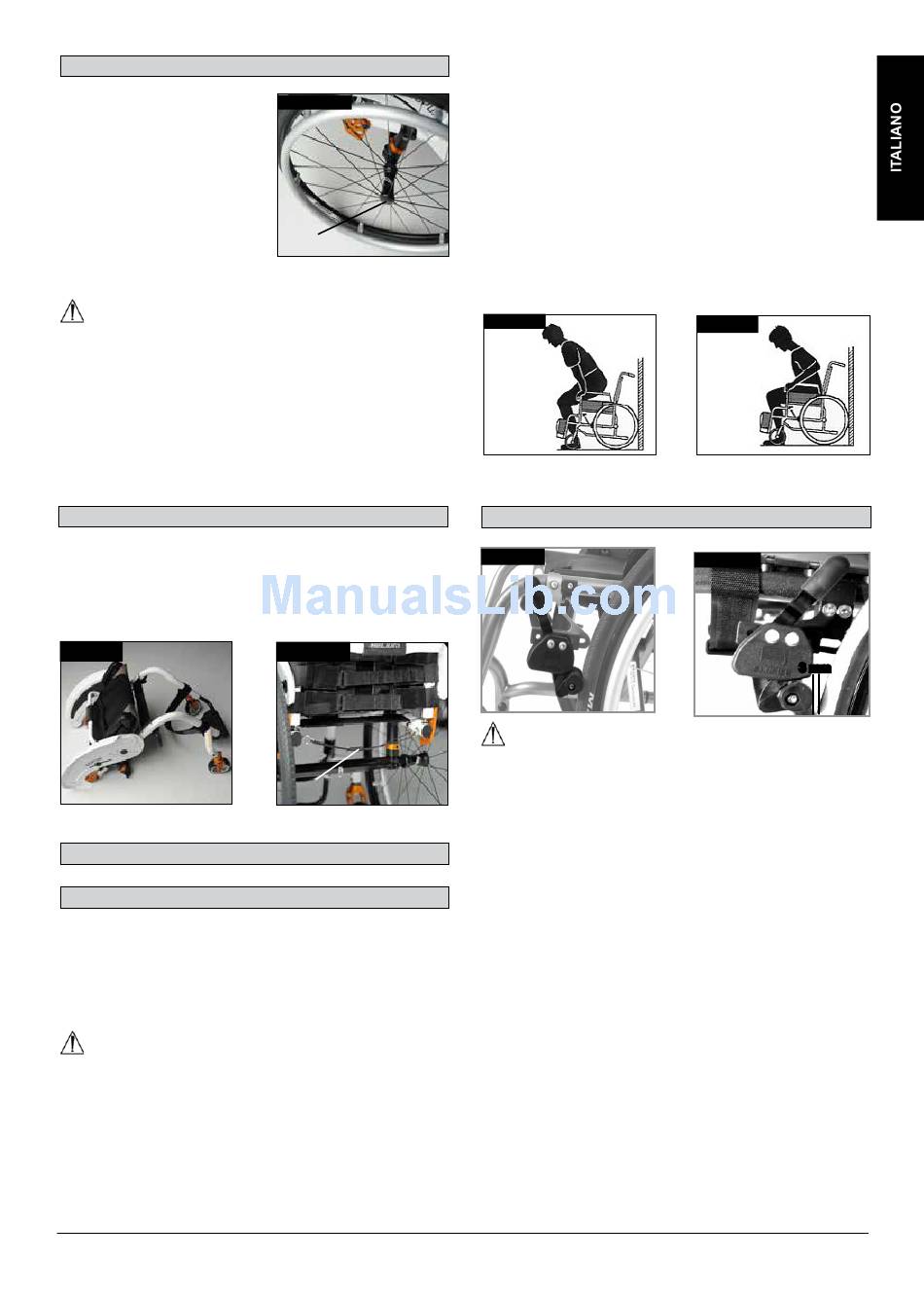 ITALIANO

ManualsLib.com