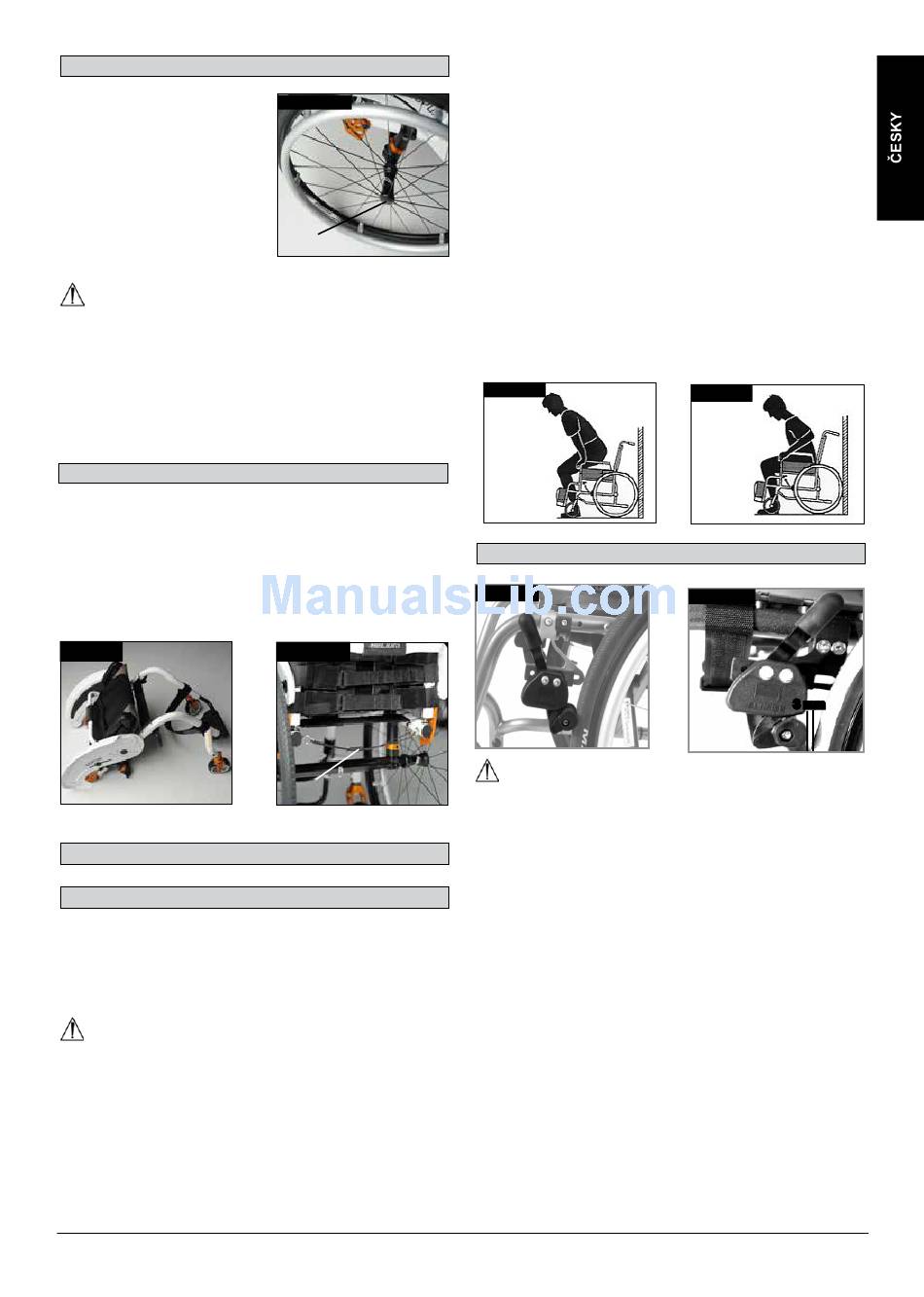 ČESKY

ManualsLib.com