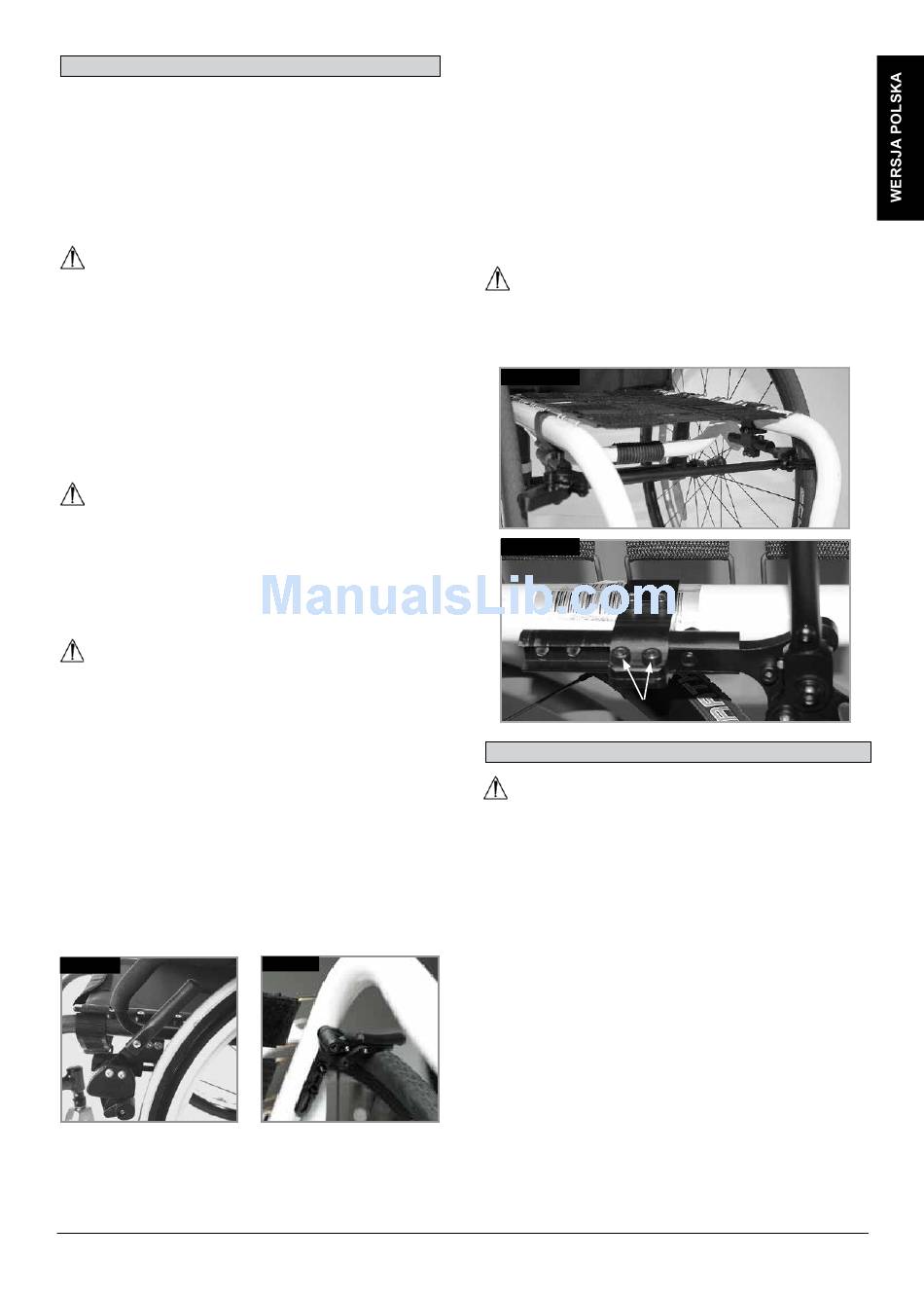 WERSJA POLSKA

ManualsLib.com