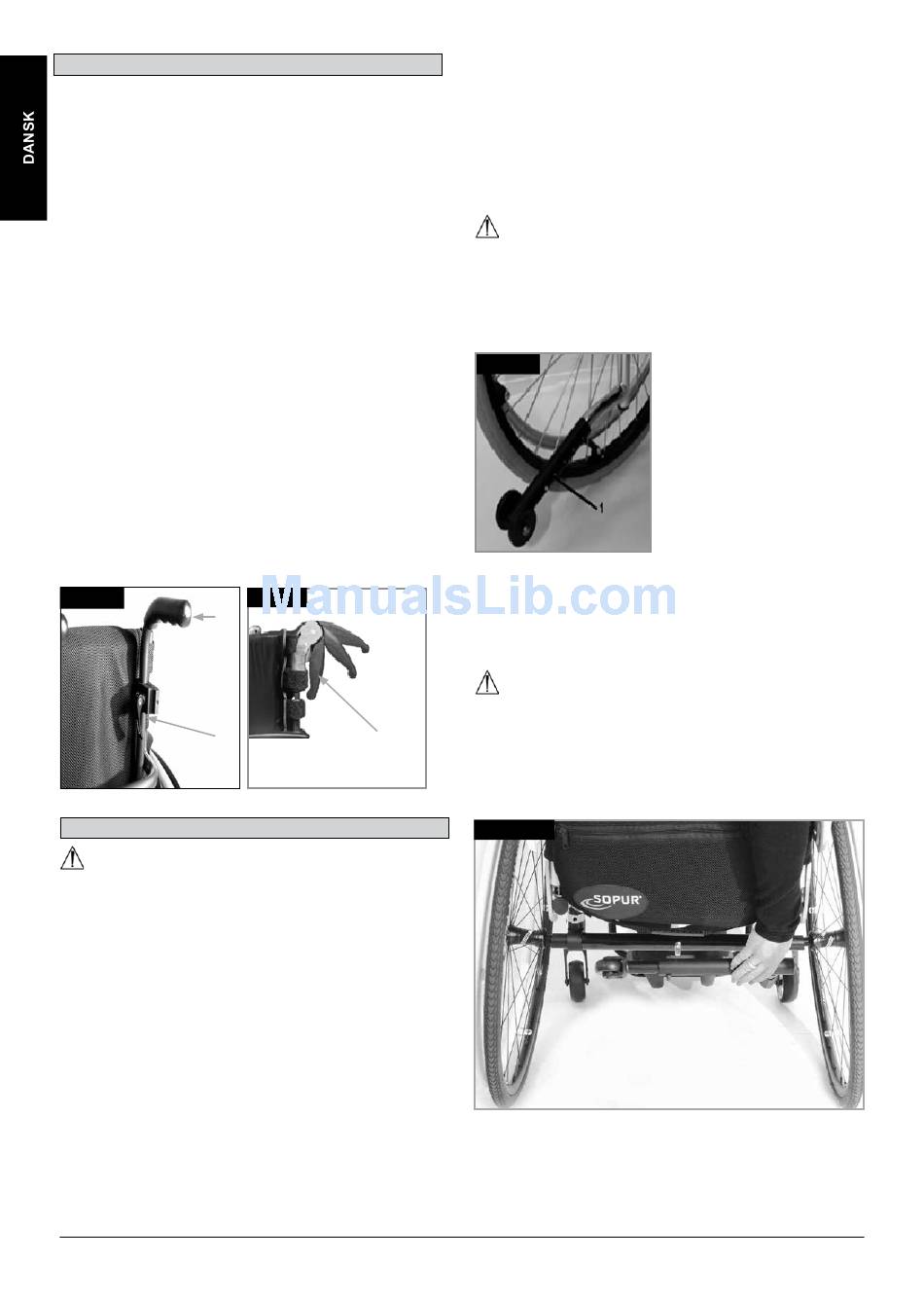 DANSK

ManualsLib.com

1

SOPUR