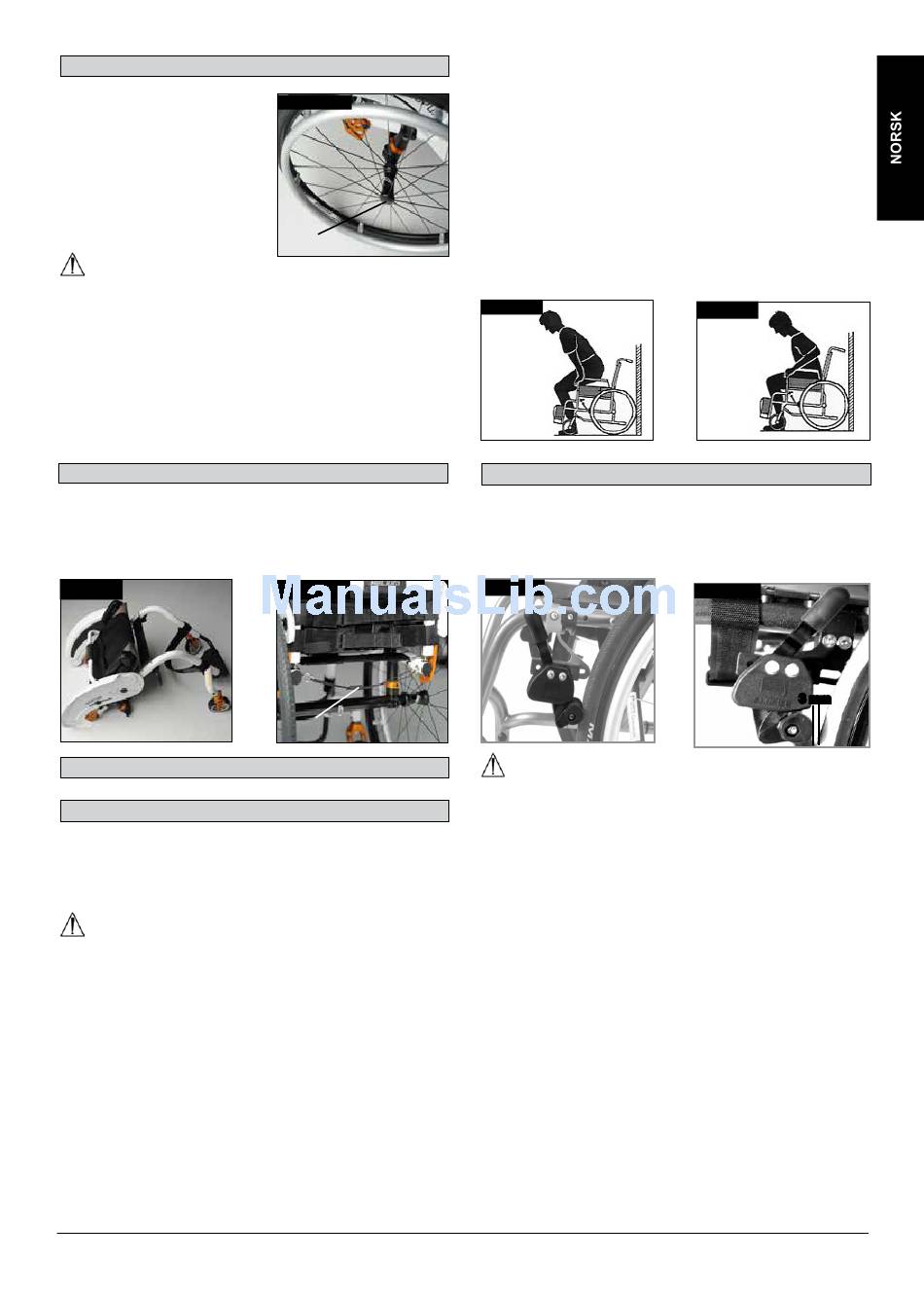 NORSK

ManualsLib.com