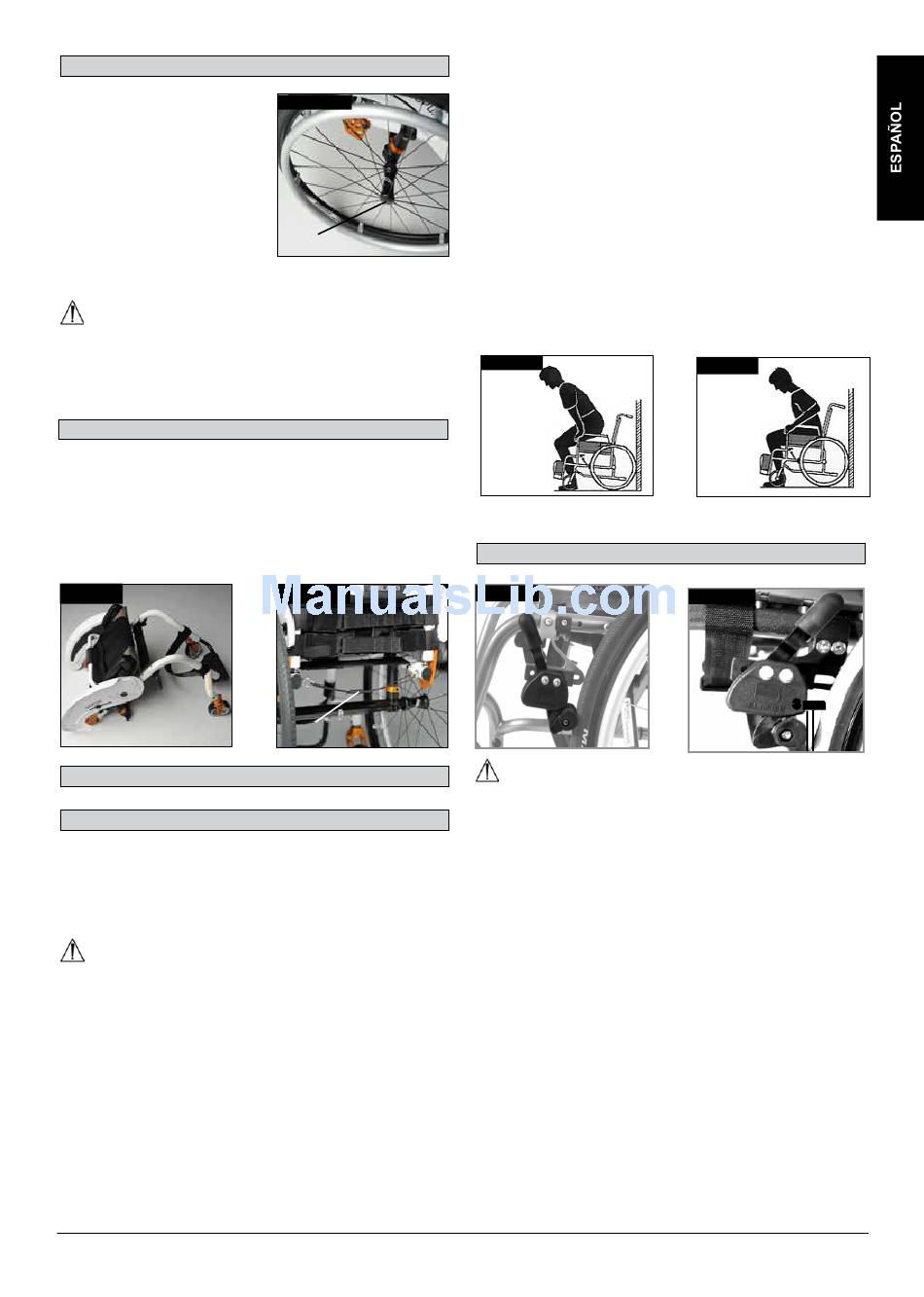 ESPAÑOL

ManualsLib.com