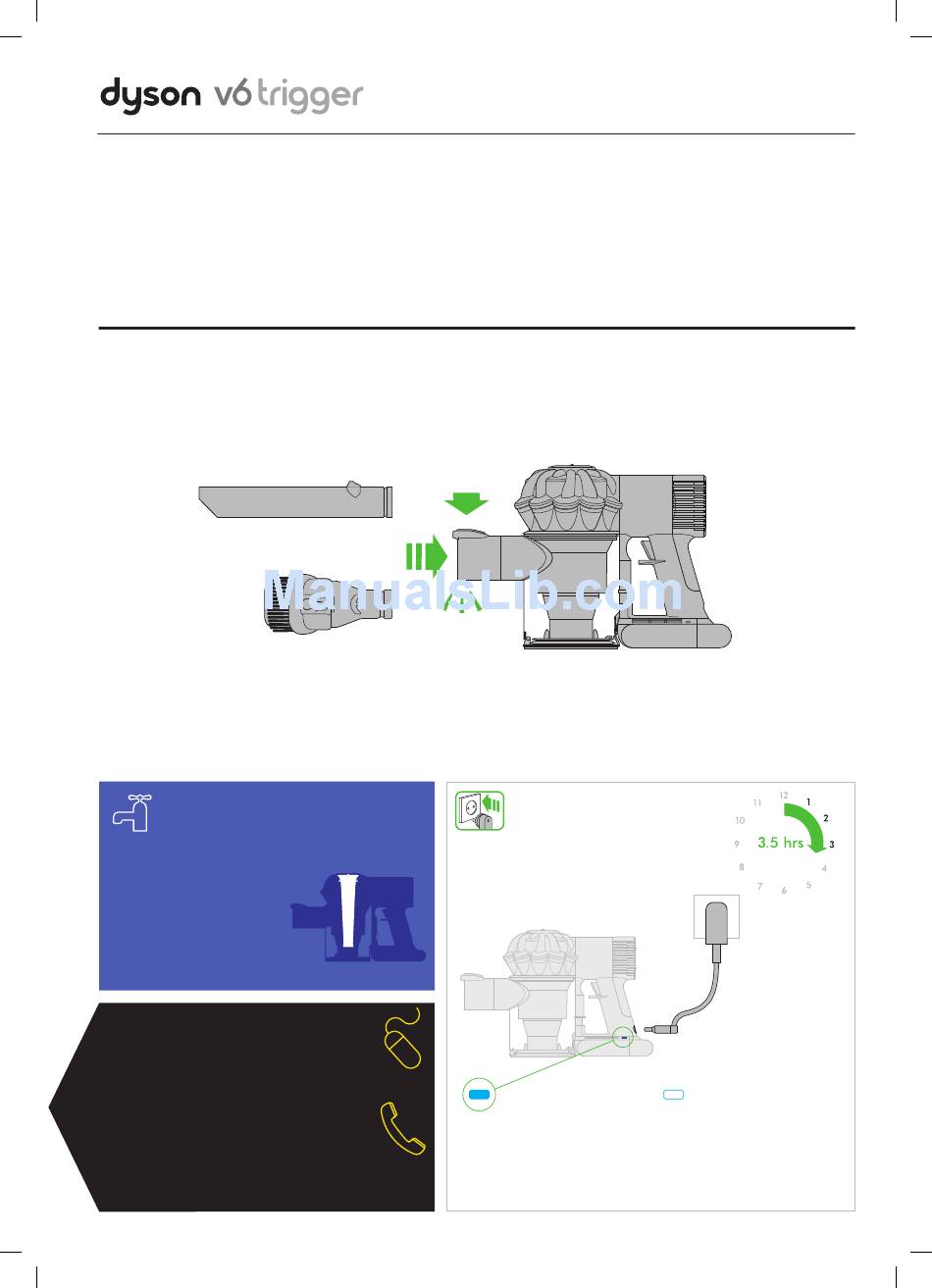 dyson v6 trigger

ManualsLib.com

12
1
2
3
4
5
6
7
8
9
10
11
3.5 hrs