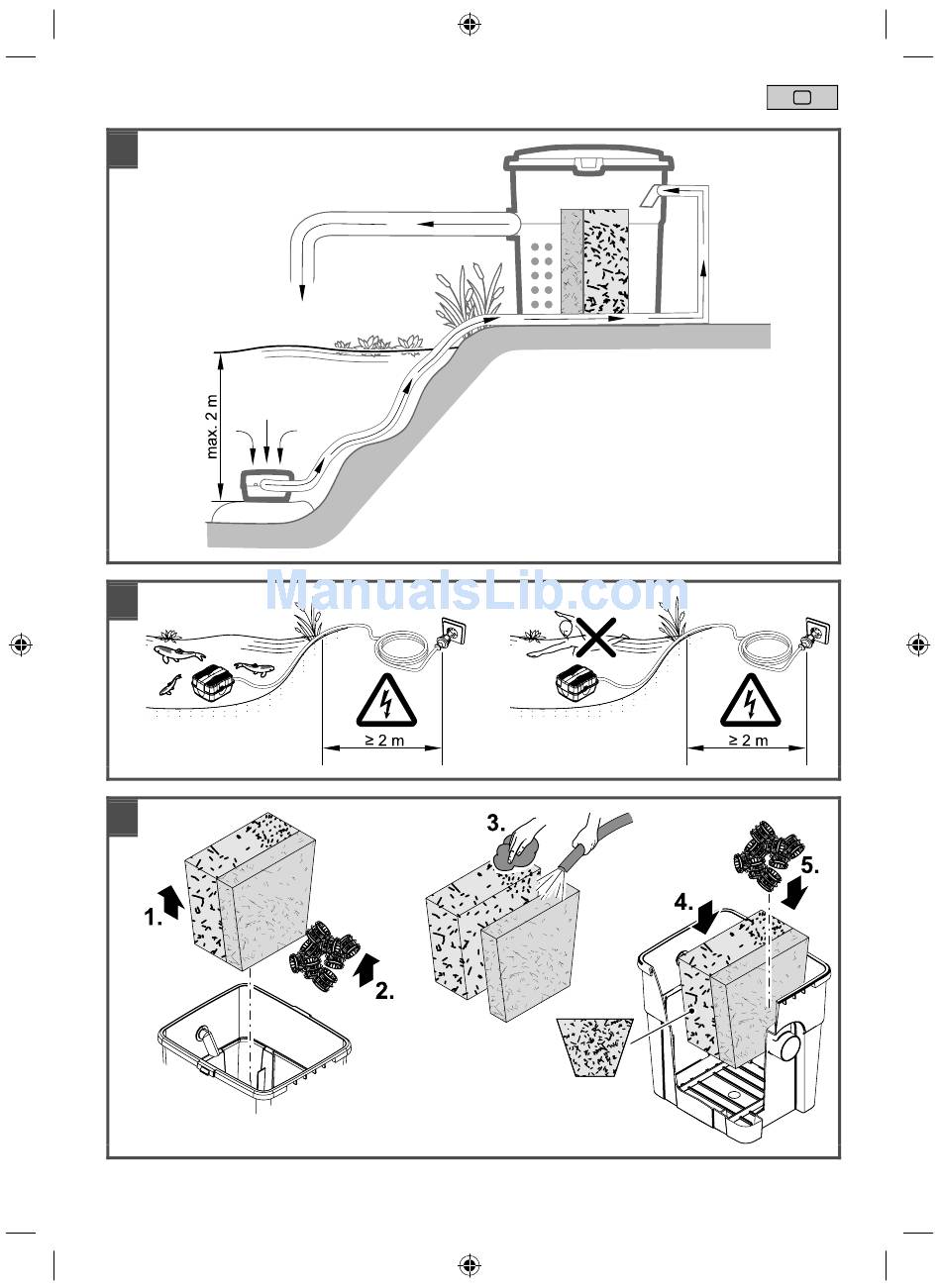 max. 2 m

ManualsLib.com

≥ 2 m

≥ 2 m

1.

2.

3.

4.

5.