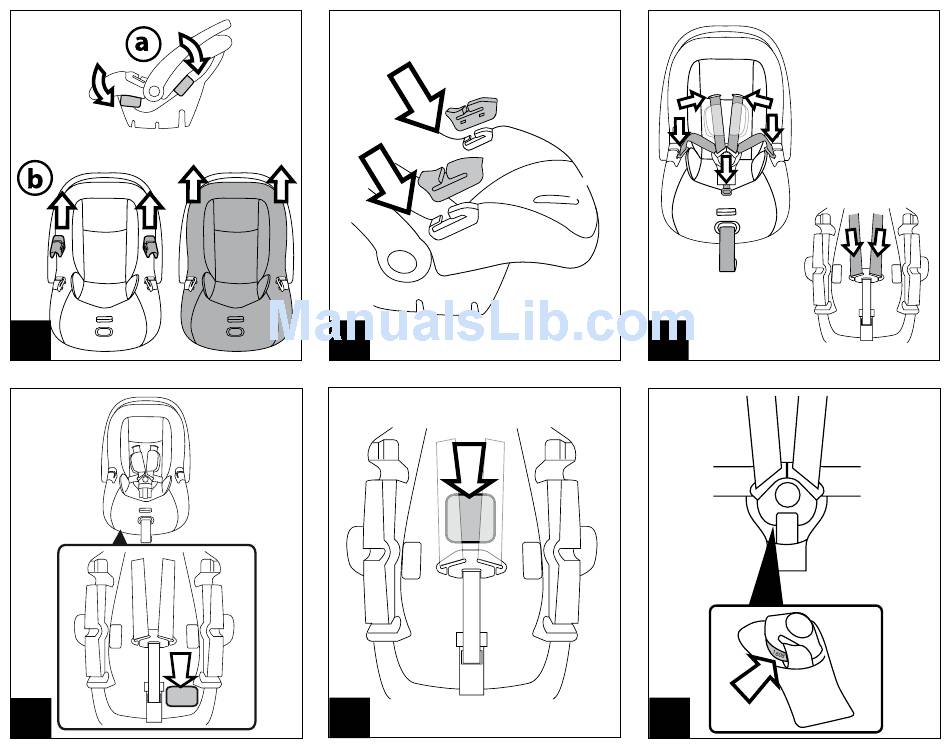 a

b

ManualsLib.com