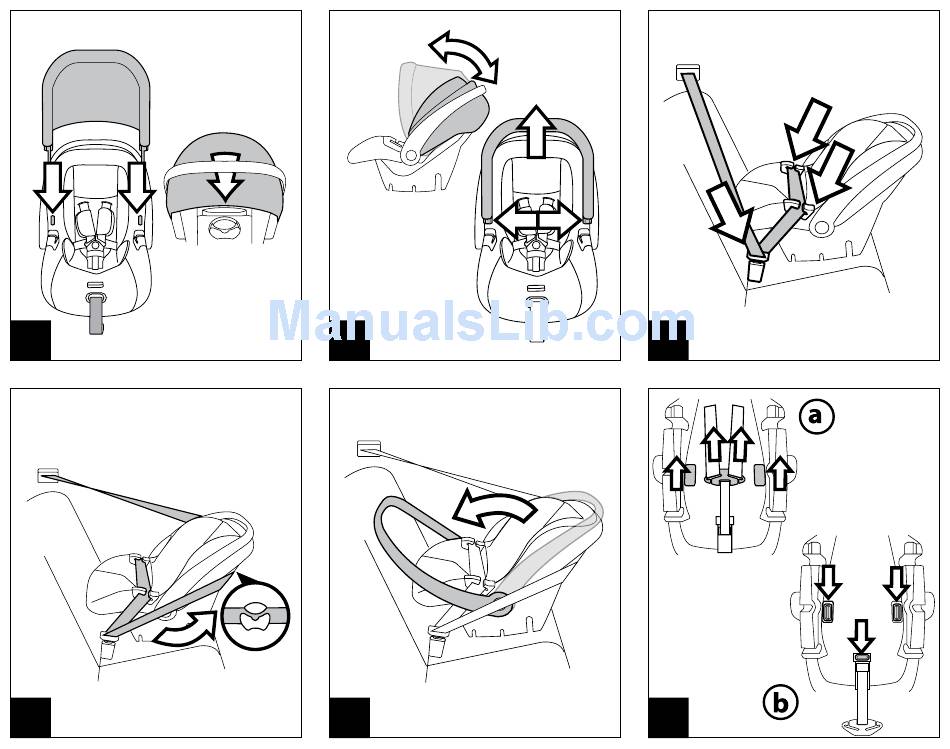 ManualsLib.com

a

b