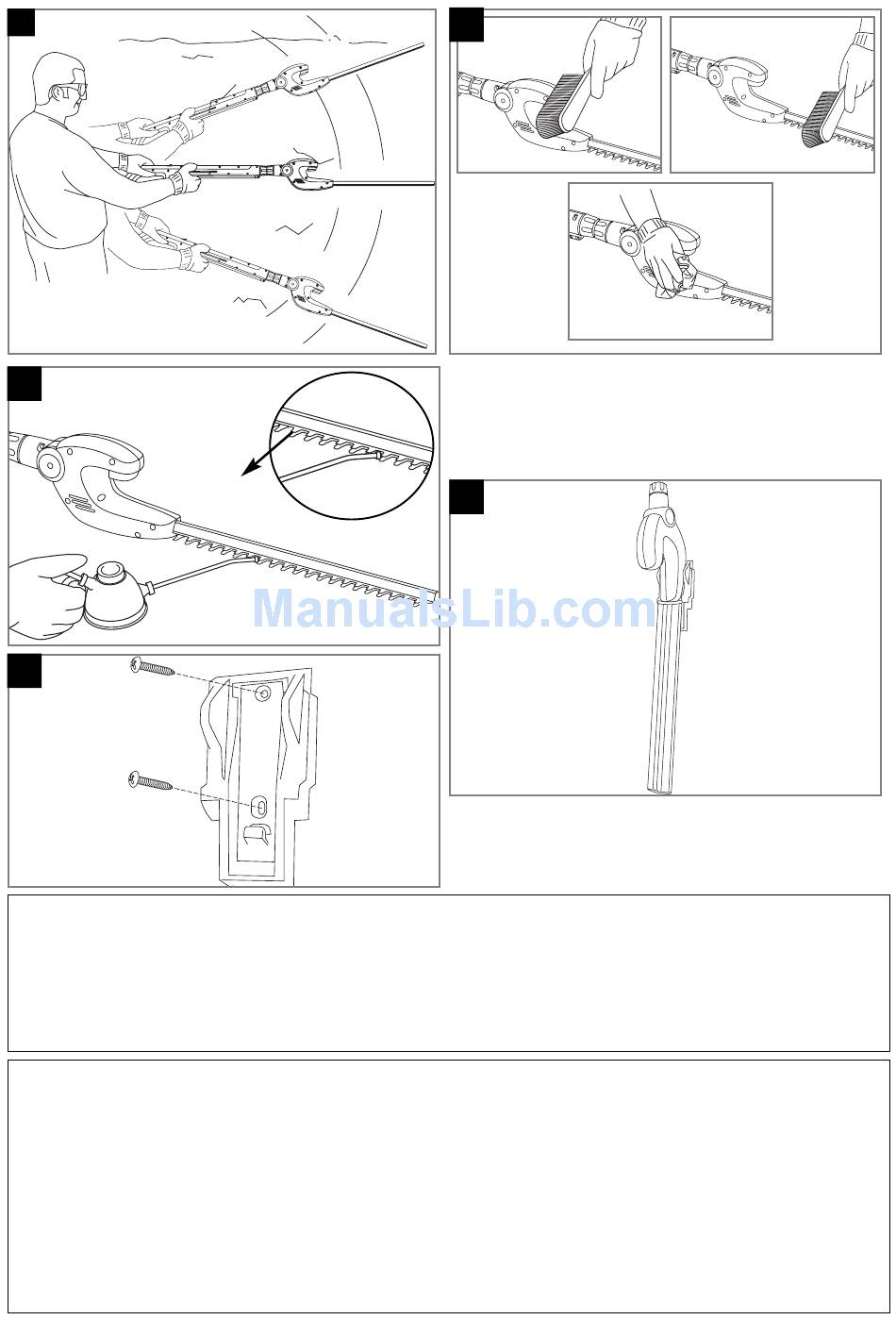 ManualsLib.com