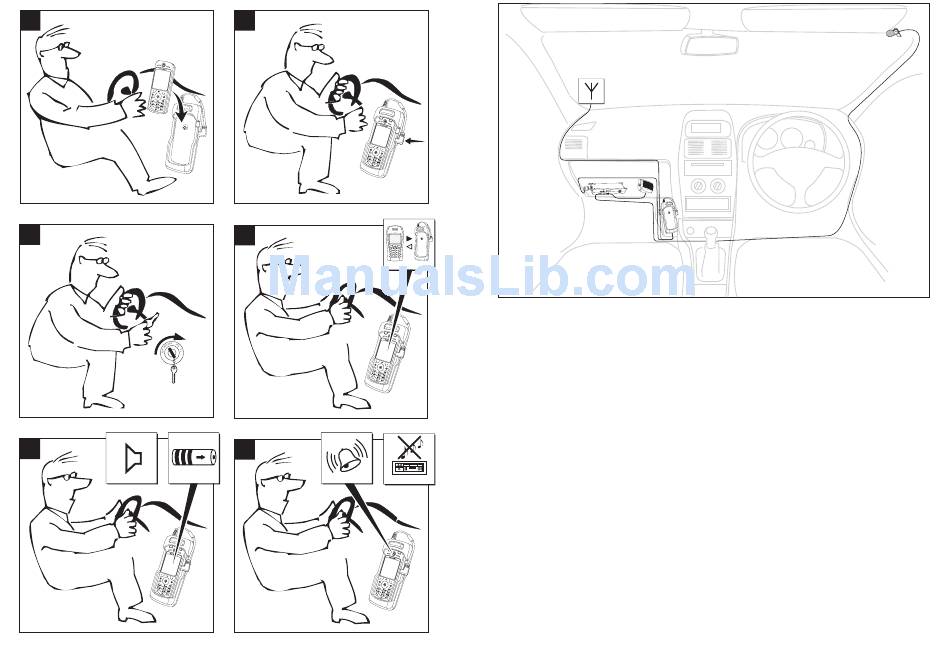 ManualsLib.com