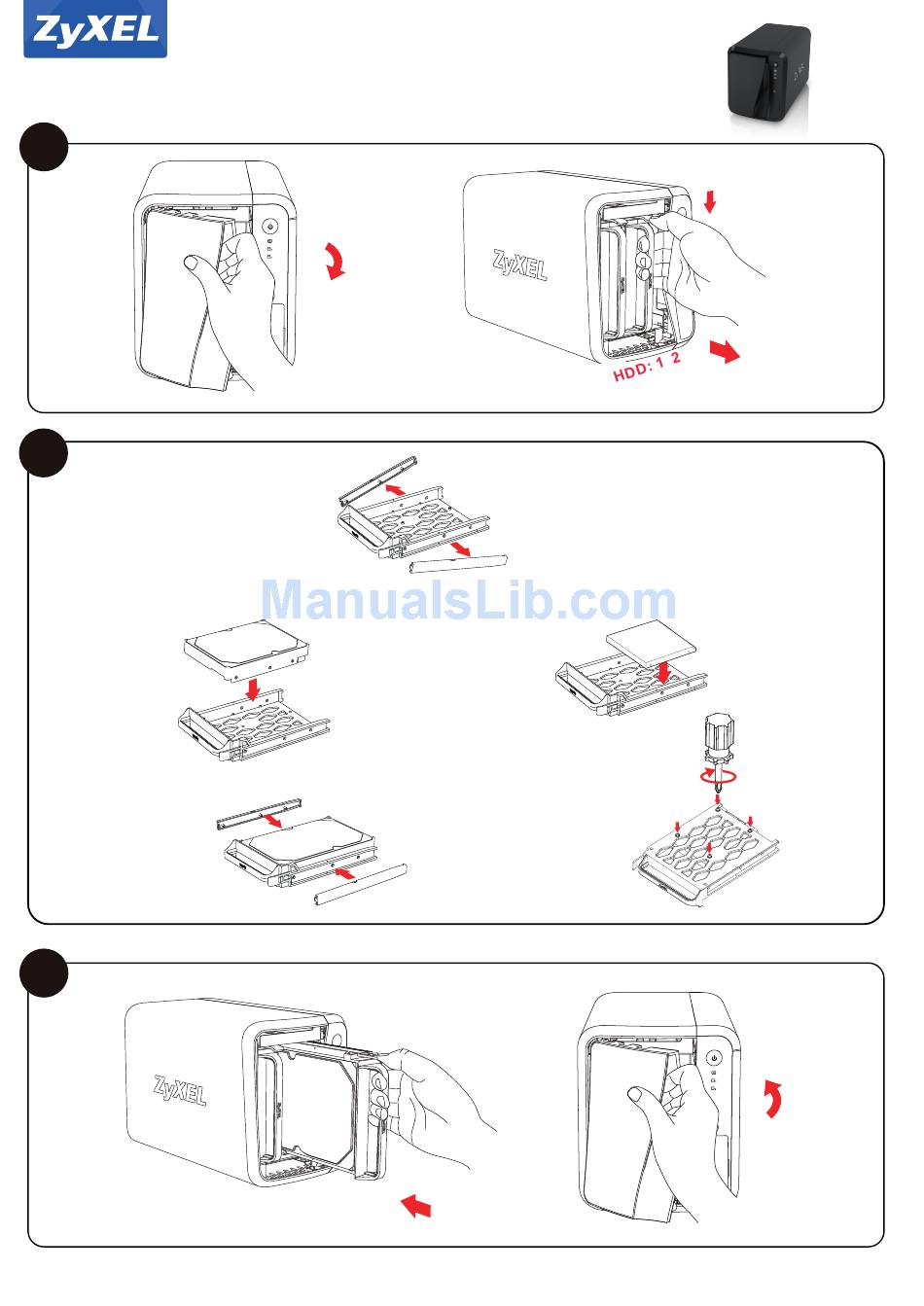 ZyXEL

ZyXEL

HDD: 1 2

ManualsLib.com

ZyXEL