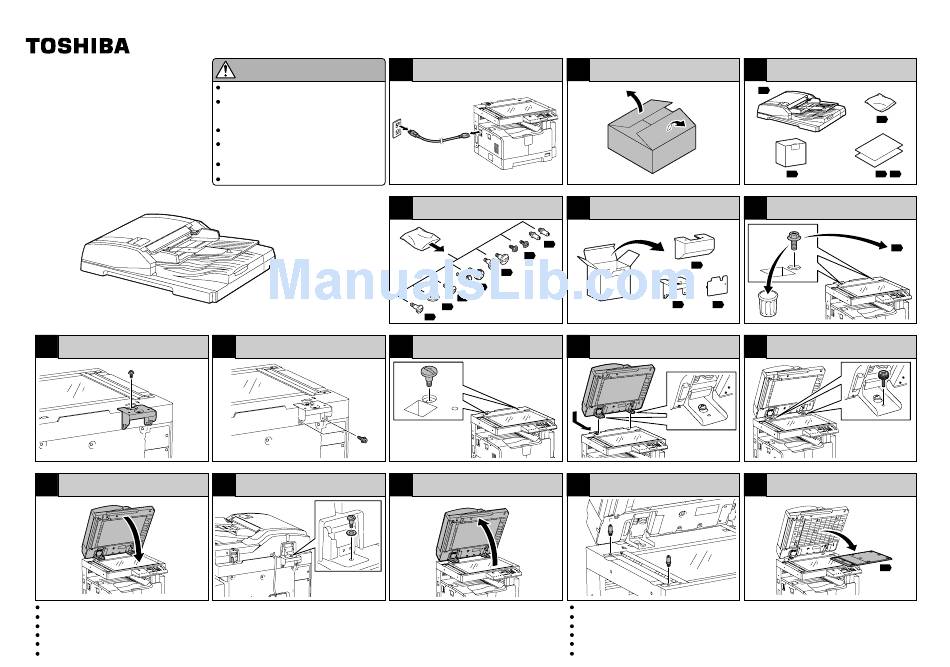 TOSHIBA

ManualsLib.com