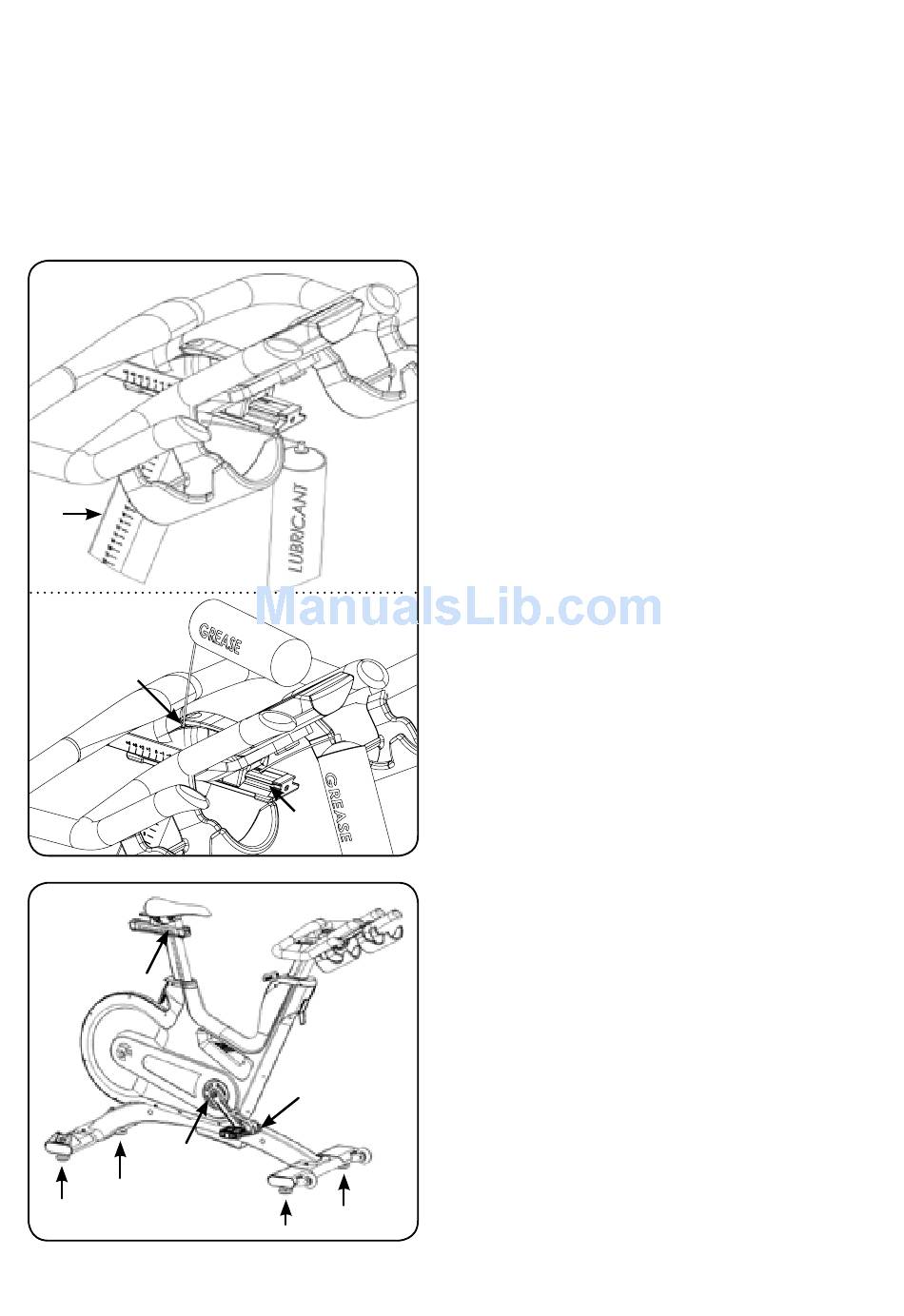 LUBRICANT

ManualsLib.com

GREASE

GREASE