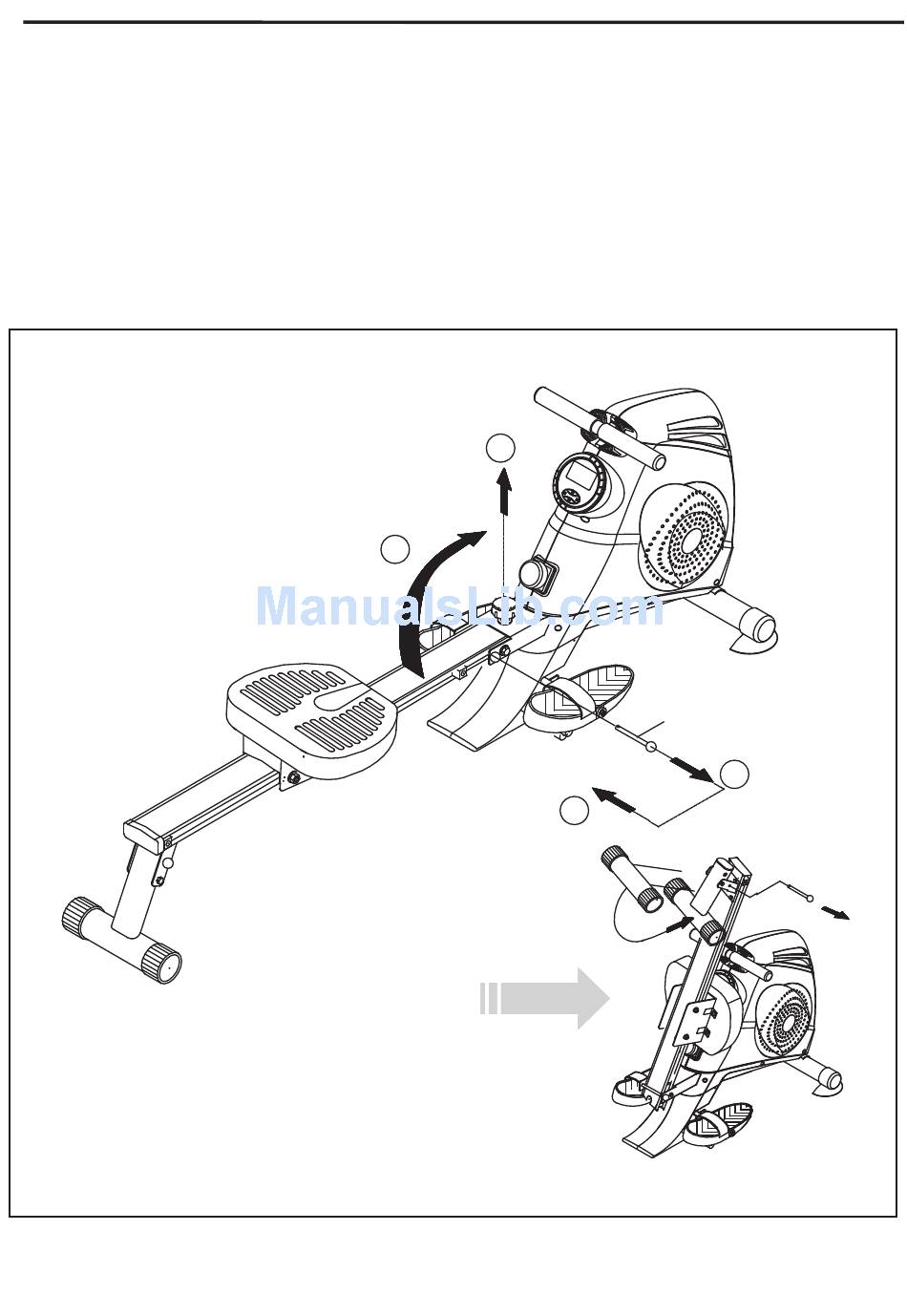 ManualsLib.com