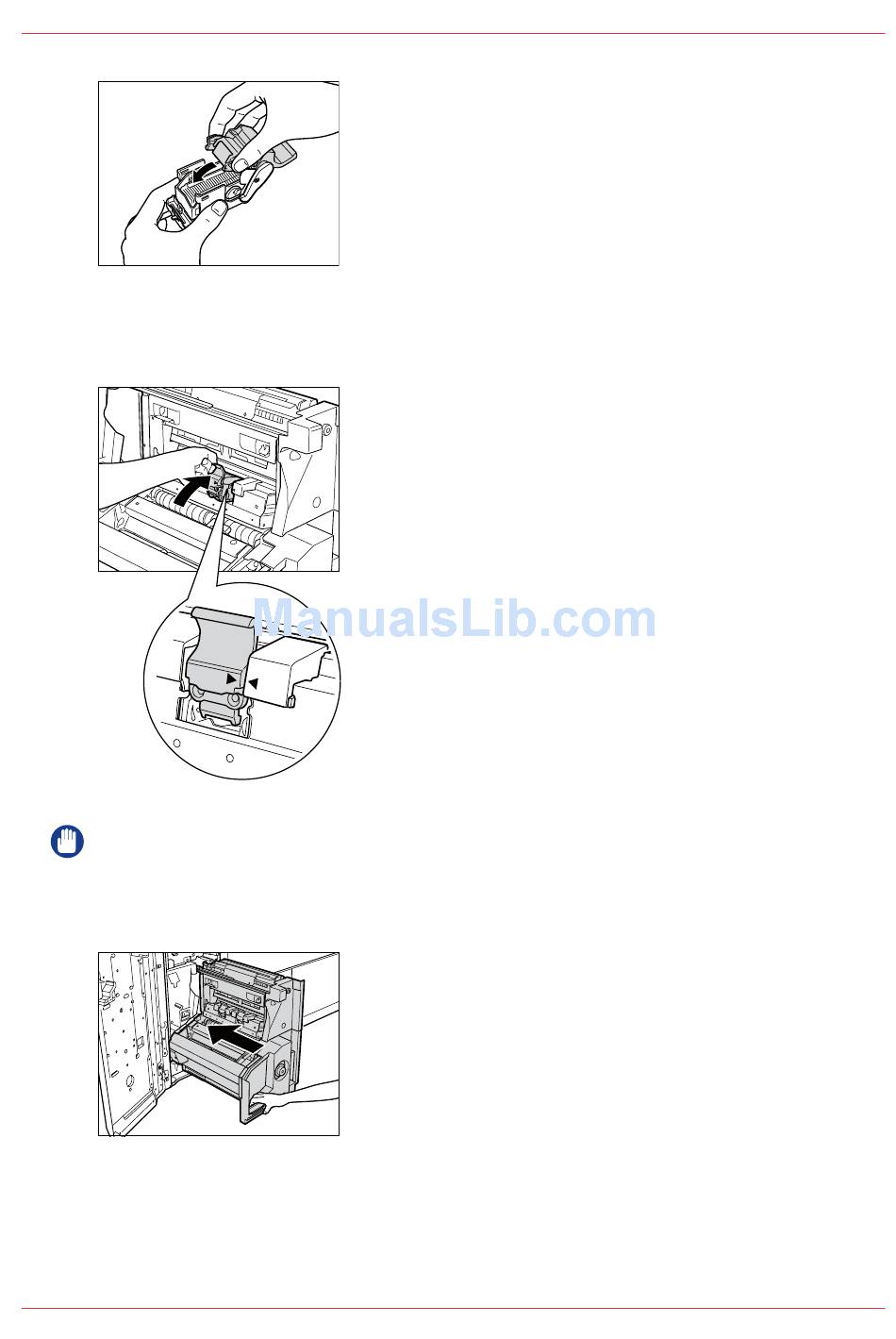 ManualsLib.com