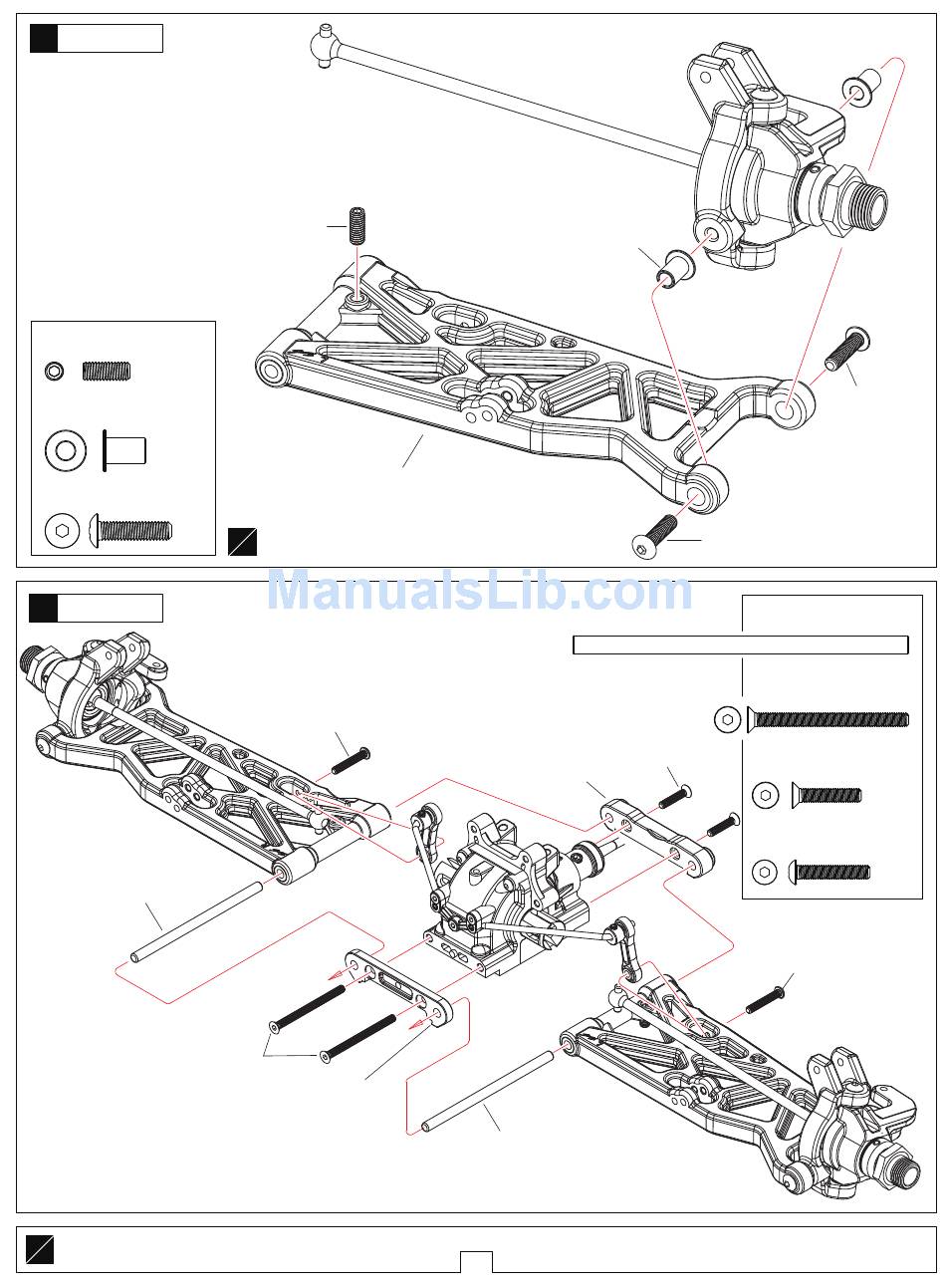 ManualsLib.com