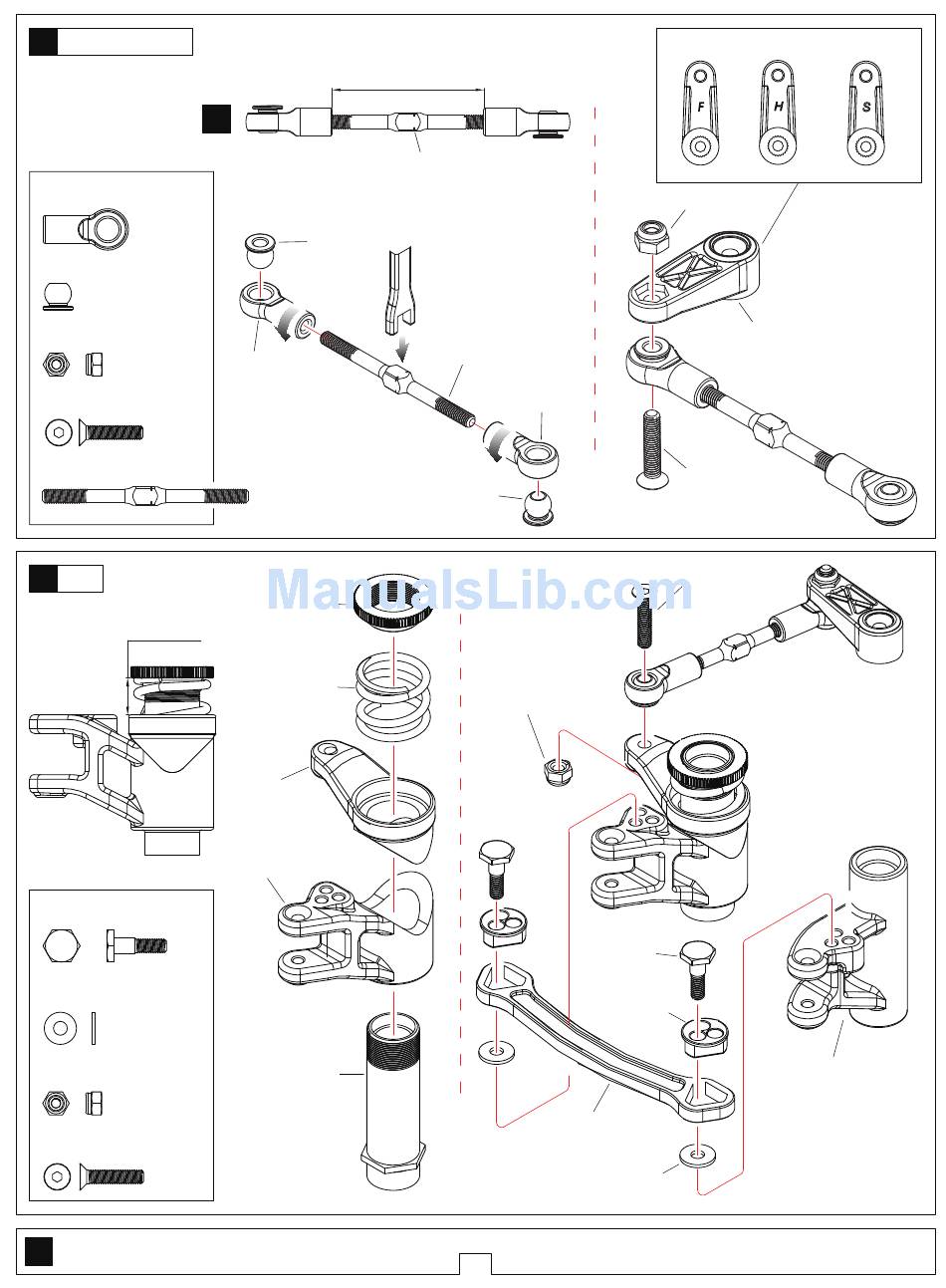 F H S

ManualsLib.com