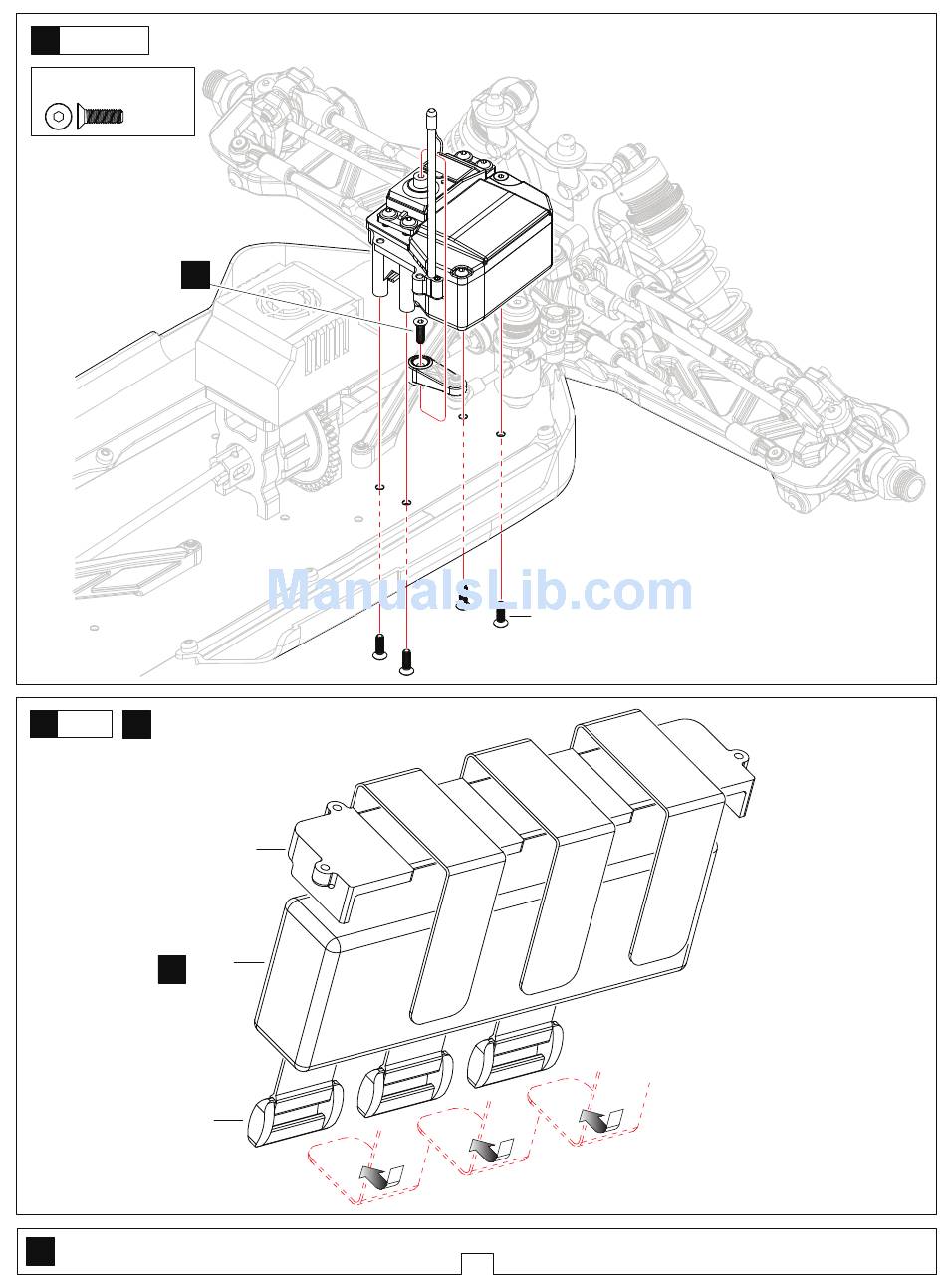 ManualsLib.com