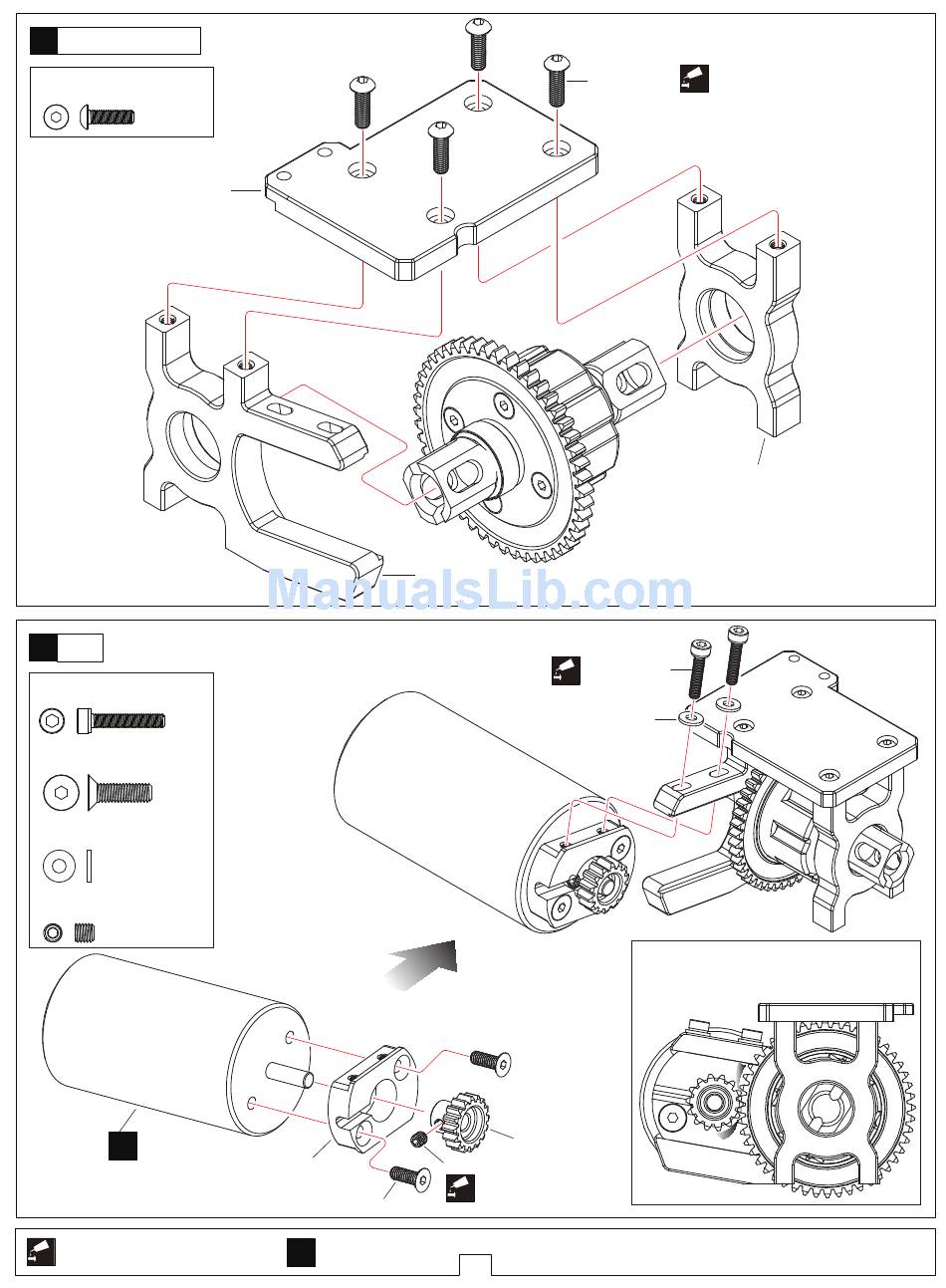 ManualsLib.com