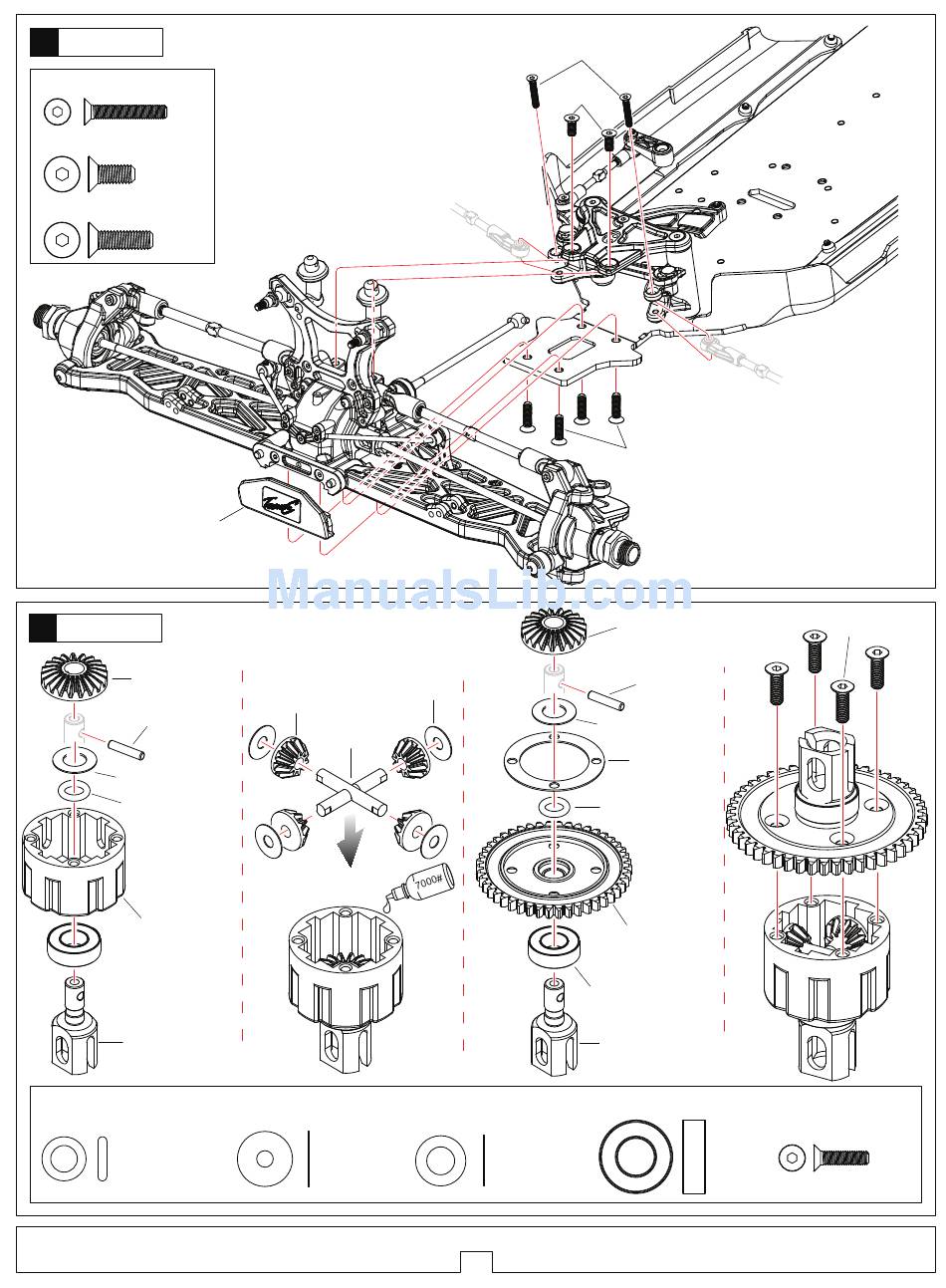 ManualsLib.com

7000#