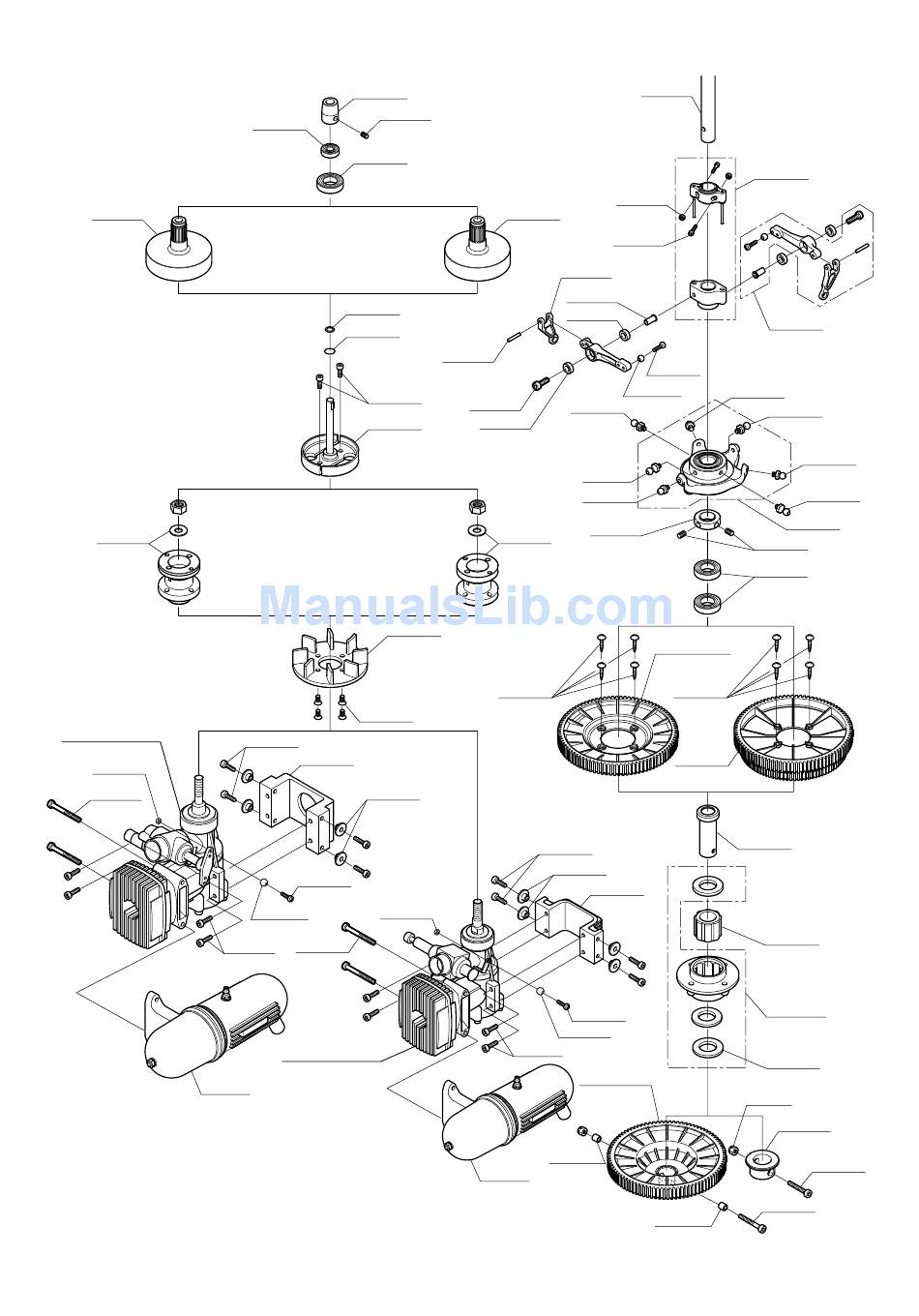 ManualsLib.com