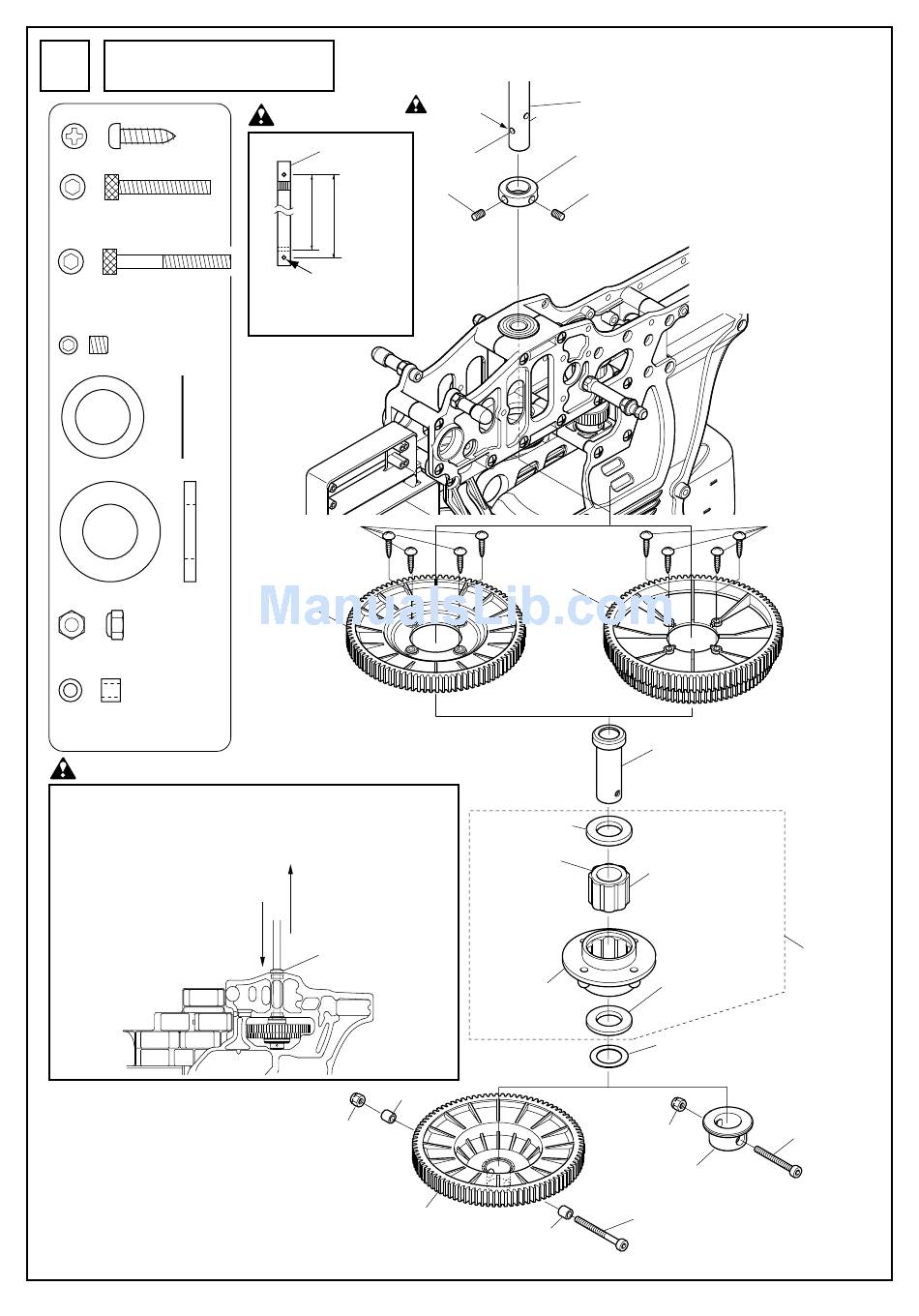 ManualsLib.com