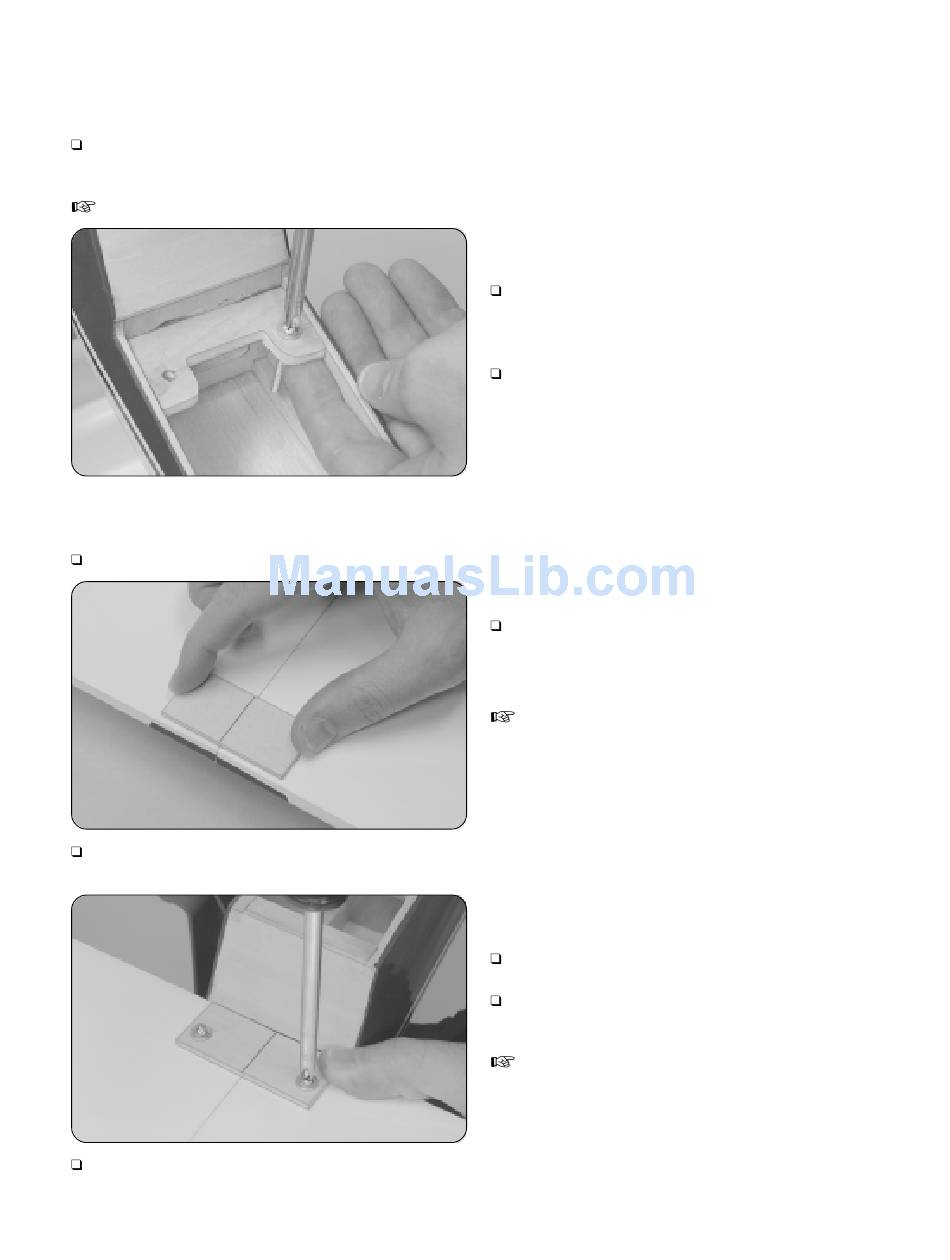 ManualsLib.com