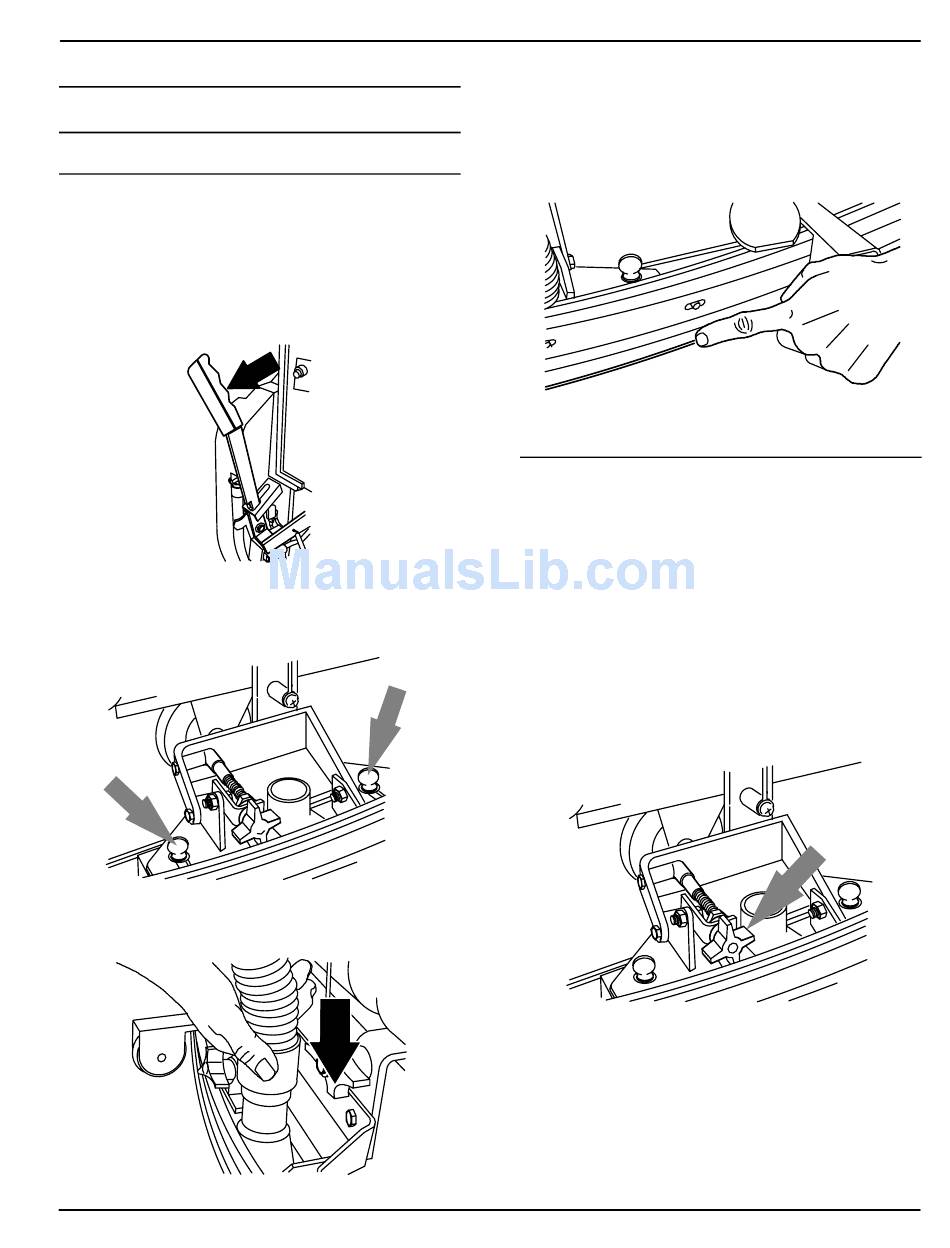 ManualsLib.com