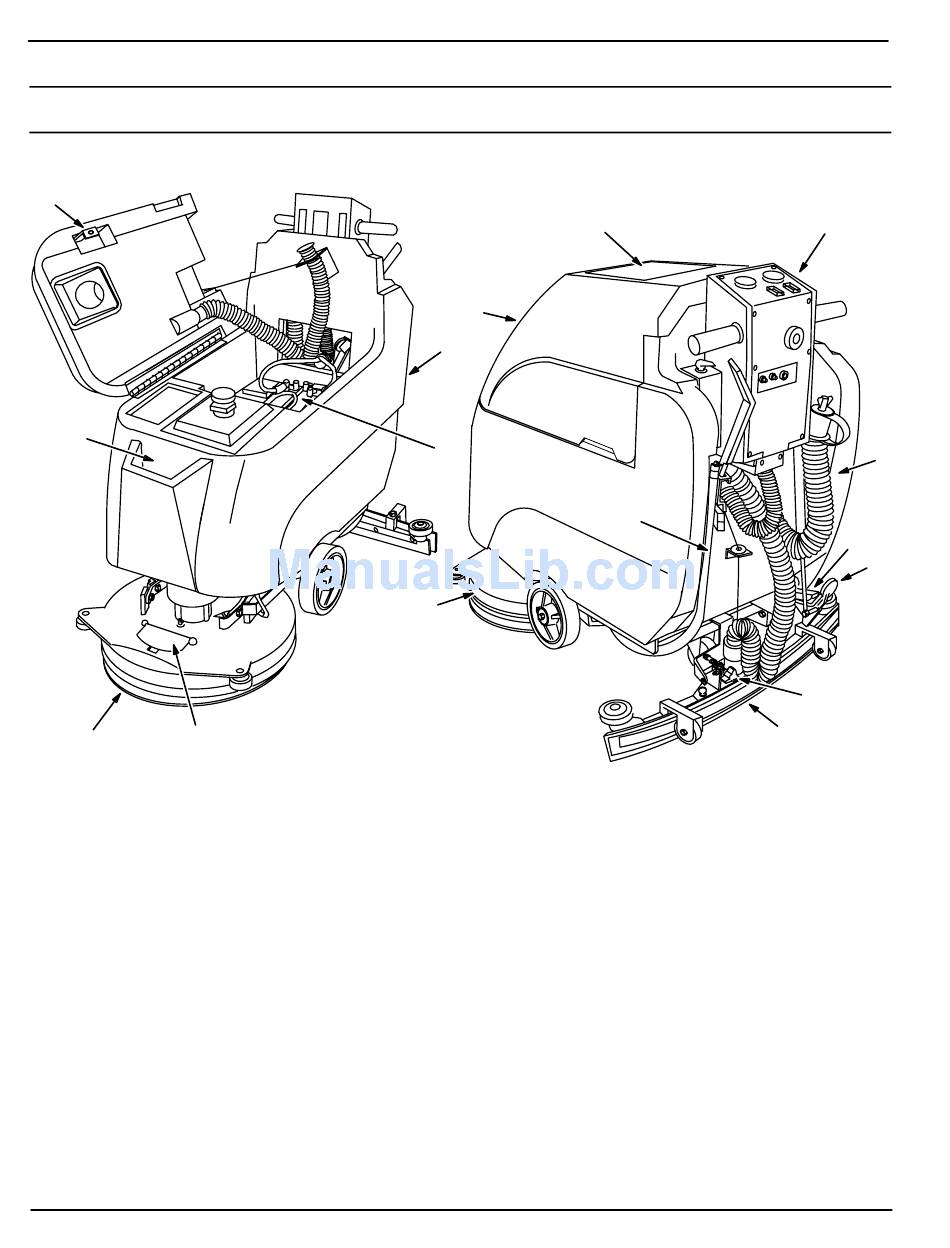 ManualsLib.com