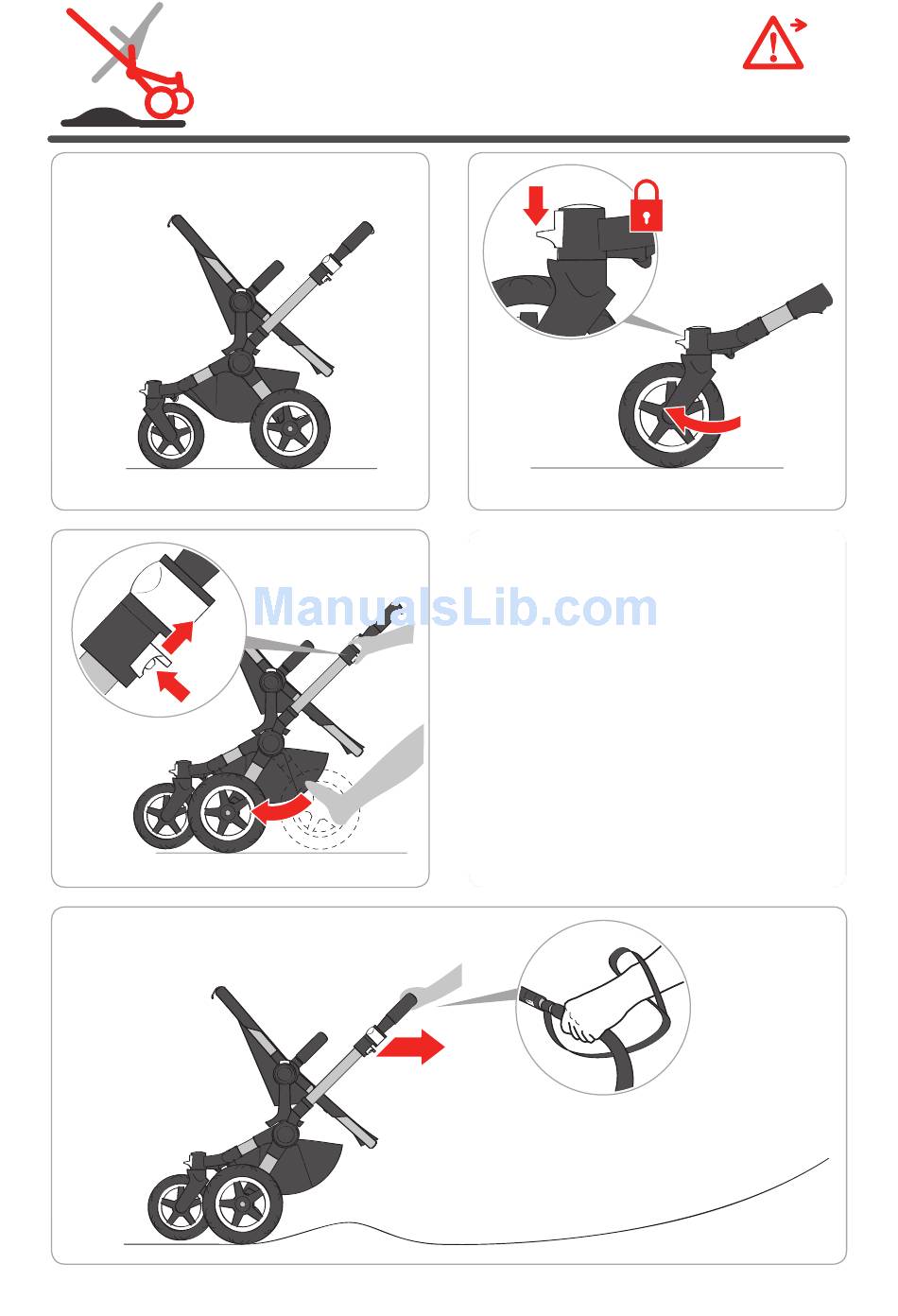 ManualsLib.com