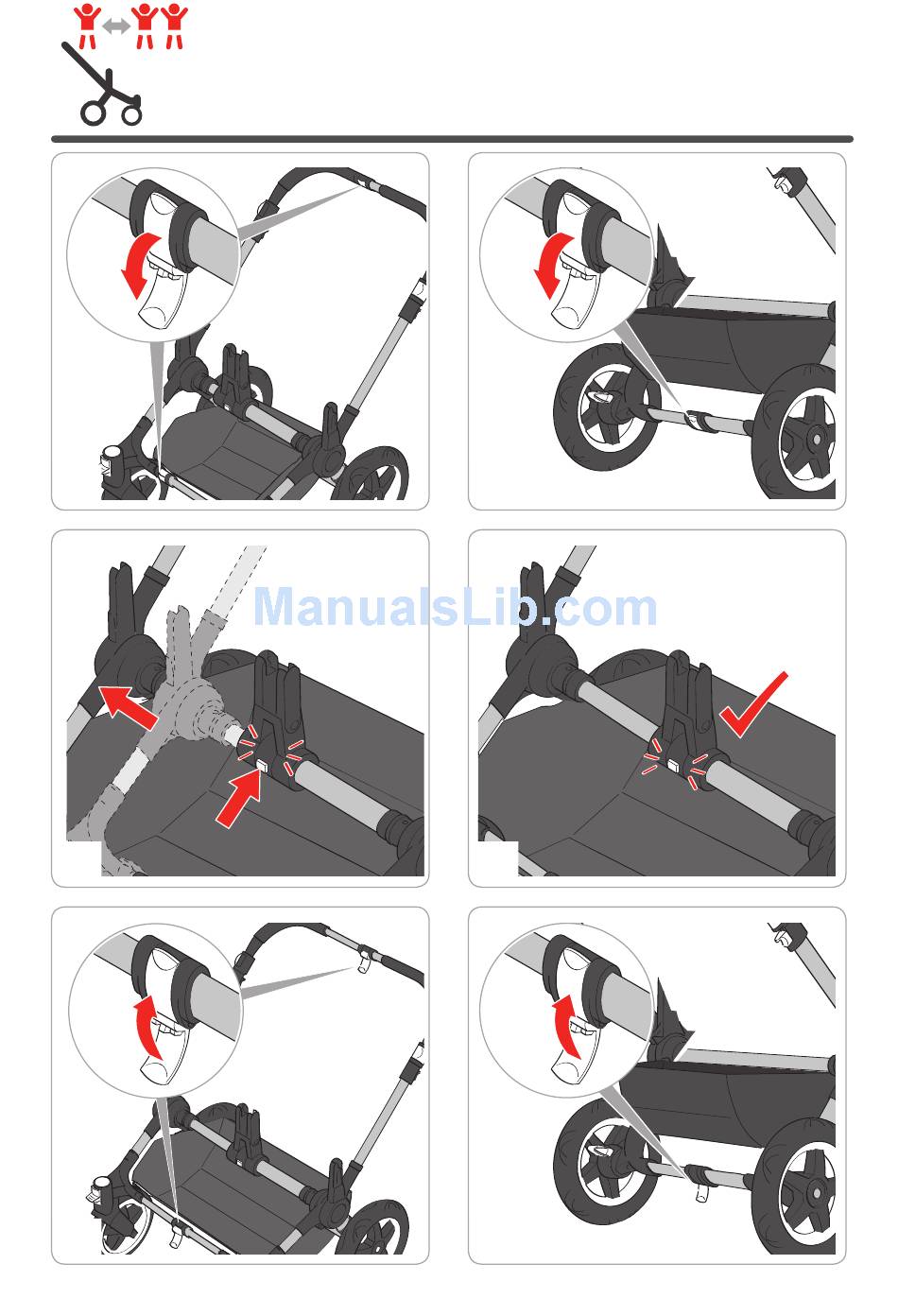 ManualsLib.com