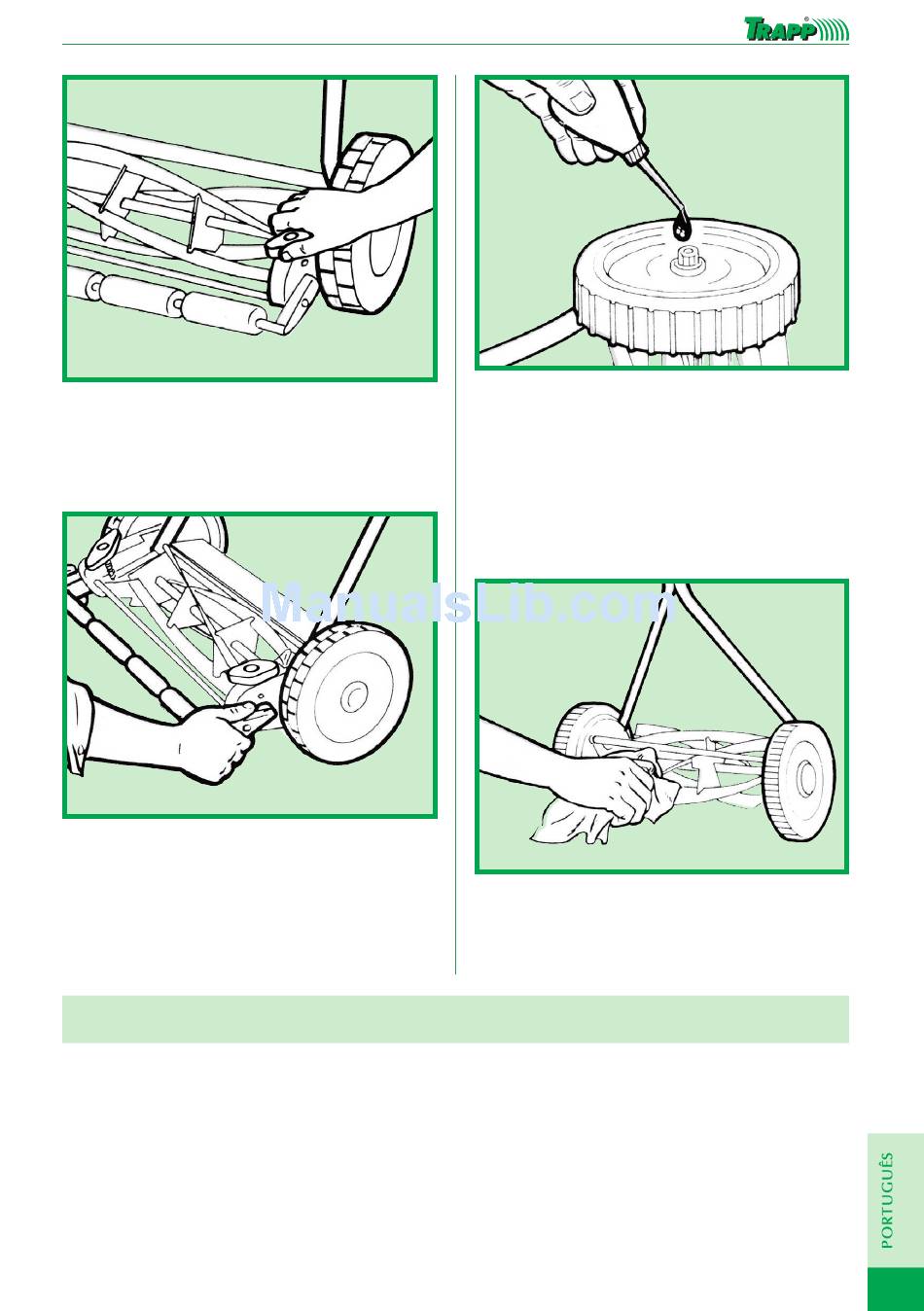 TRAPP®

ManualsLib.com

PORTUGUÊS