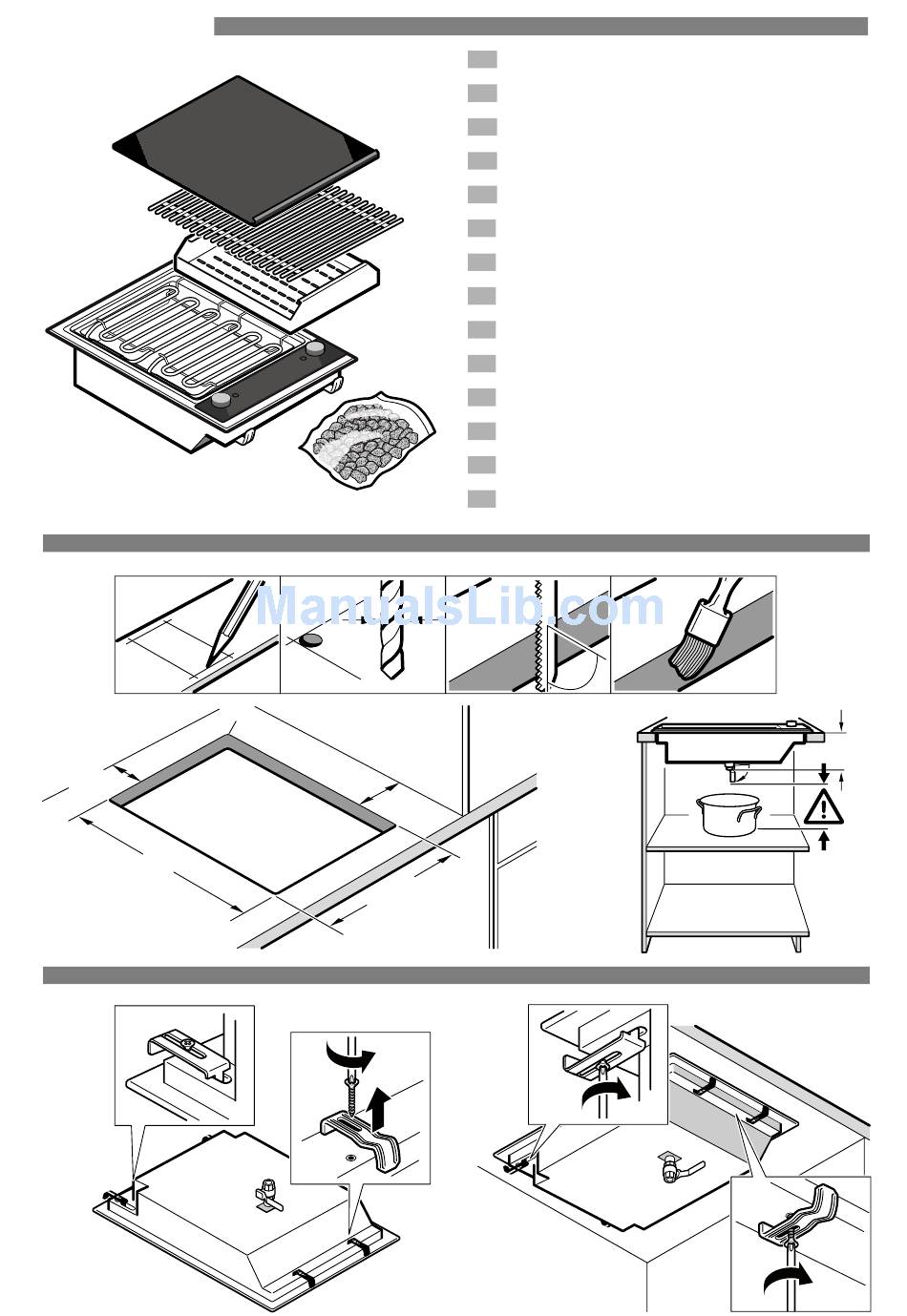 ManualsLib.com