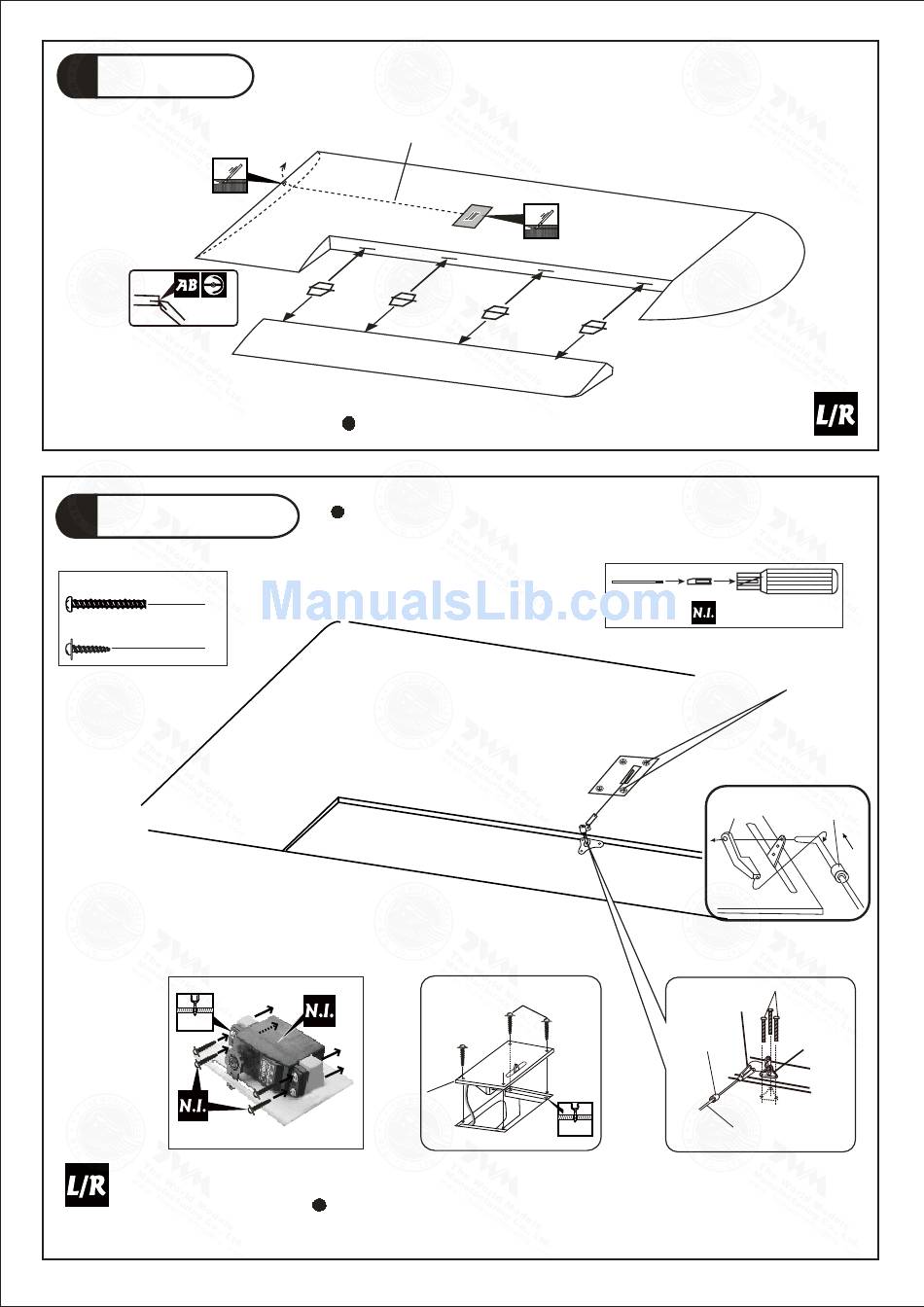 AB

L/R

ManualsLib.com

N.I.

N.I.

N.I.

L/R