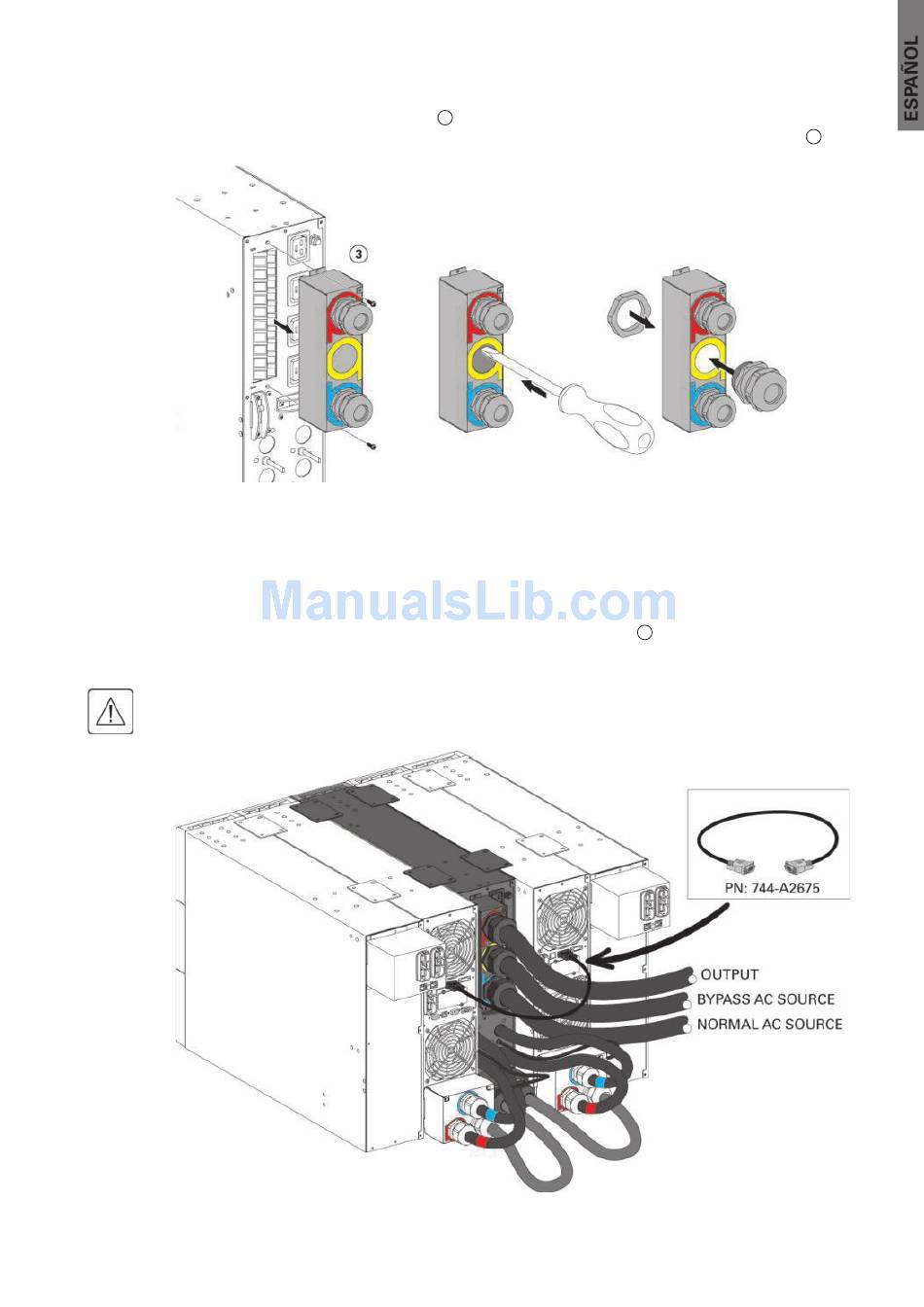 ESPAÑOL

3

ManualsLib.com

PN: 744-A2675

OUTPUT

BYPASS AC SOURCE

NORMAL AC SOURCE