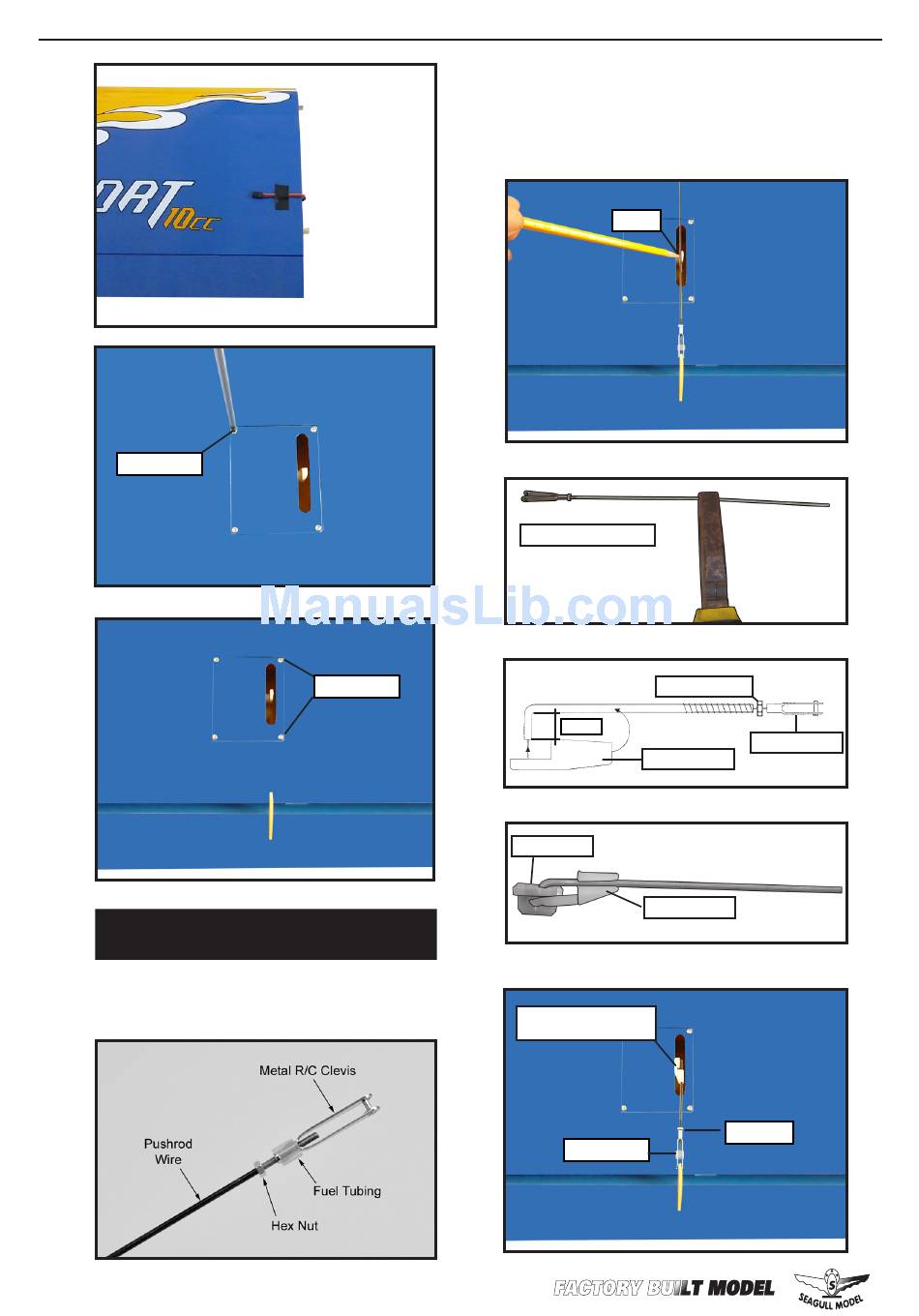 ORT 10cc

ManualsLib.com

Metal R/C Clevis

Pushrod Wire

Fuel Tubing

Hex Nut

FACTORY BUILT MODEL

SEAGULL MODEL