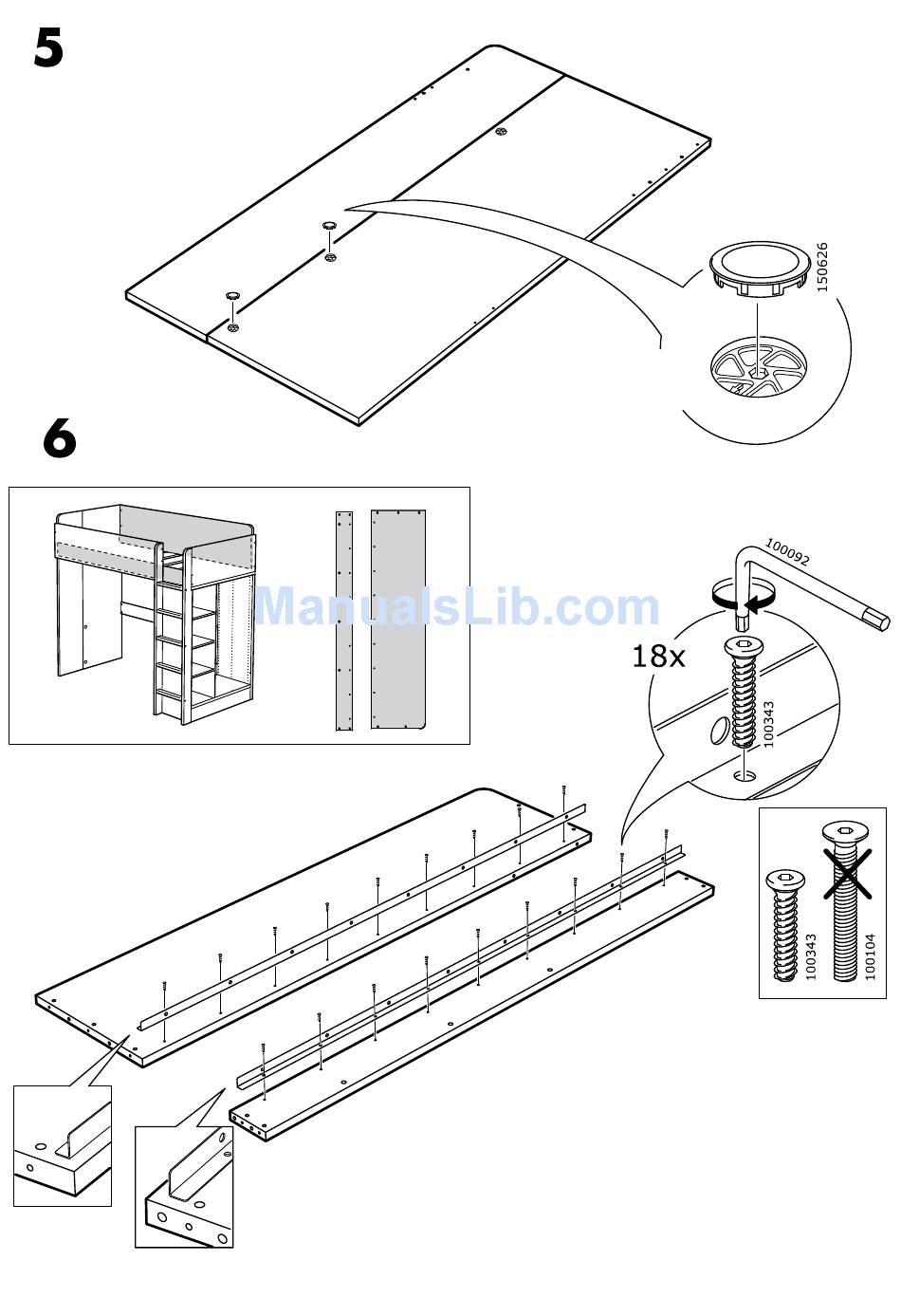 5

150626

6

ManualsLib.com

100092

18x

100343

100343

100104