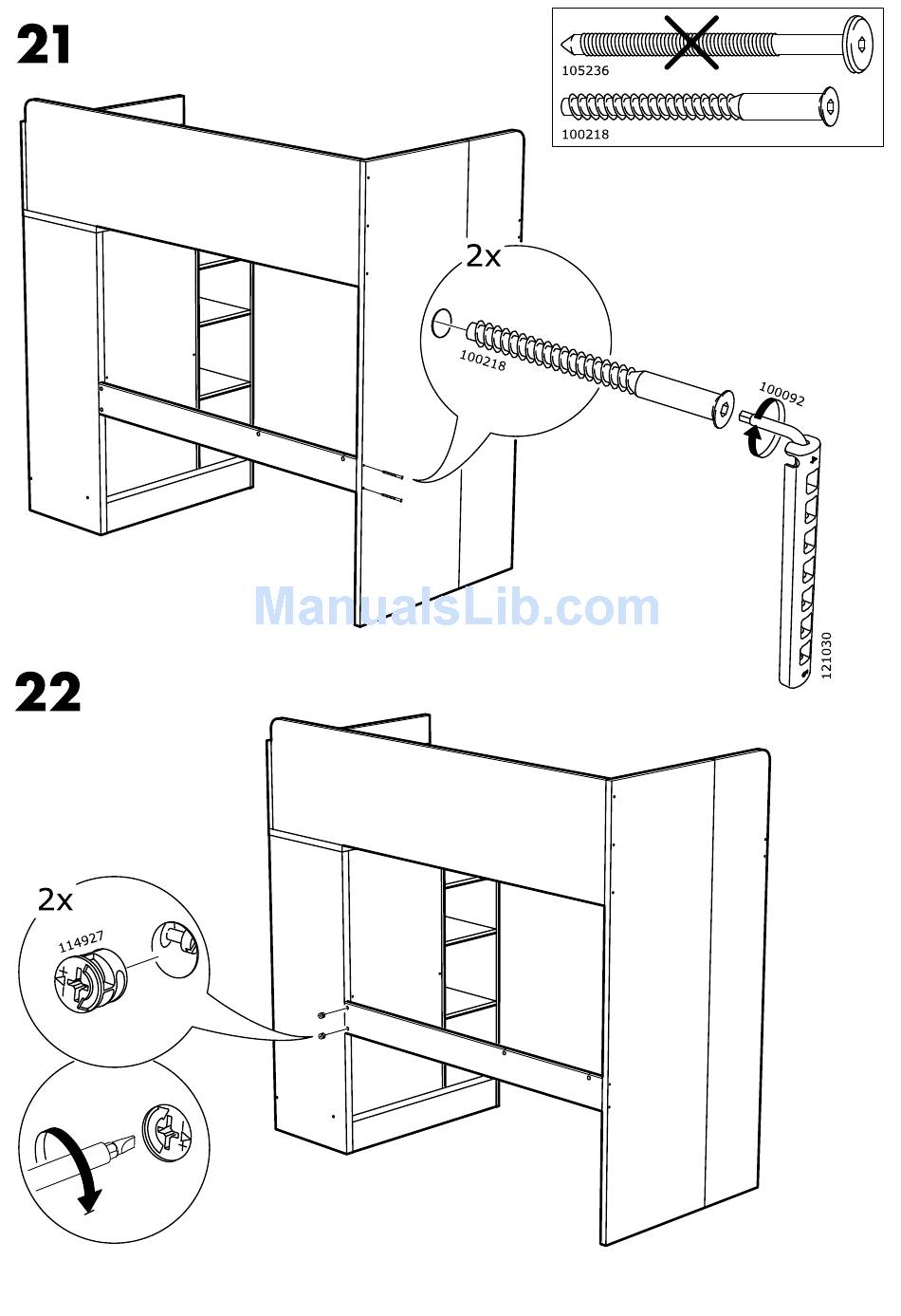 21

105236

100218

2x

100218

100092

121030

ManualsLib.com

22

2x

114927